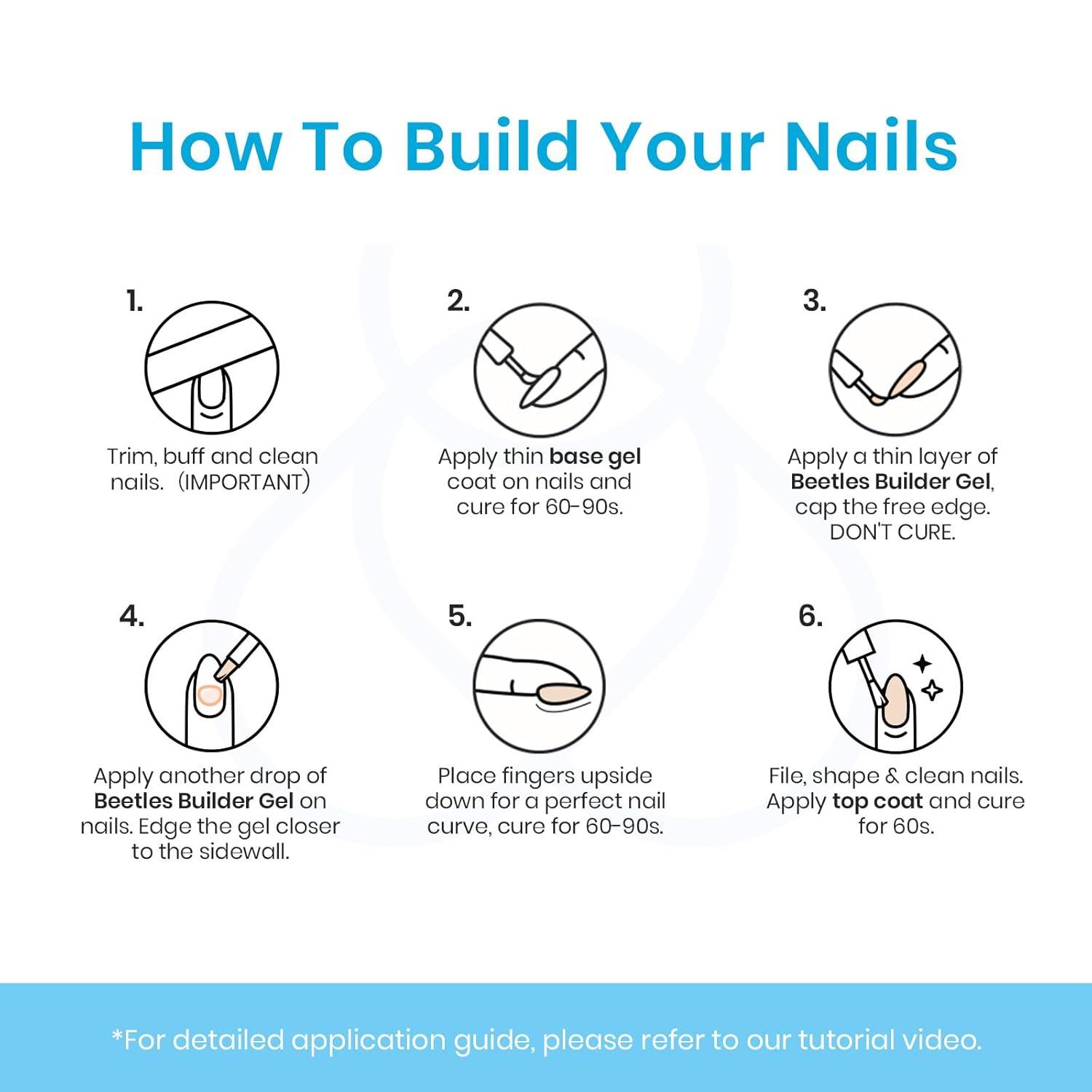 How To Build Your Nails

1.

Trim, buff and clean nails. (IMPORTANT)

2.

Apply thin base gel coat on nails and cure for 60-90s.

3.

Apply a thin layer of Beetles Builder Gel, cap the free edge. DON'T CURE.

4.

Apply another drop of Beetles Builder Gel on nails. Edge the gel closer to the sidewall.

5.

Place fingers upside down for a perfect nail curve, cure for 60-90s.

6.

File, shape & clean nails. Apply top coat and cure for 60s.

*For detailed application guide, please refer to our tutorial video.