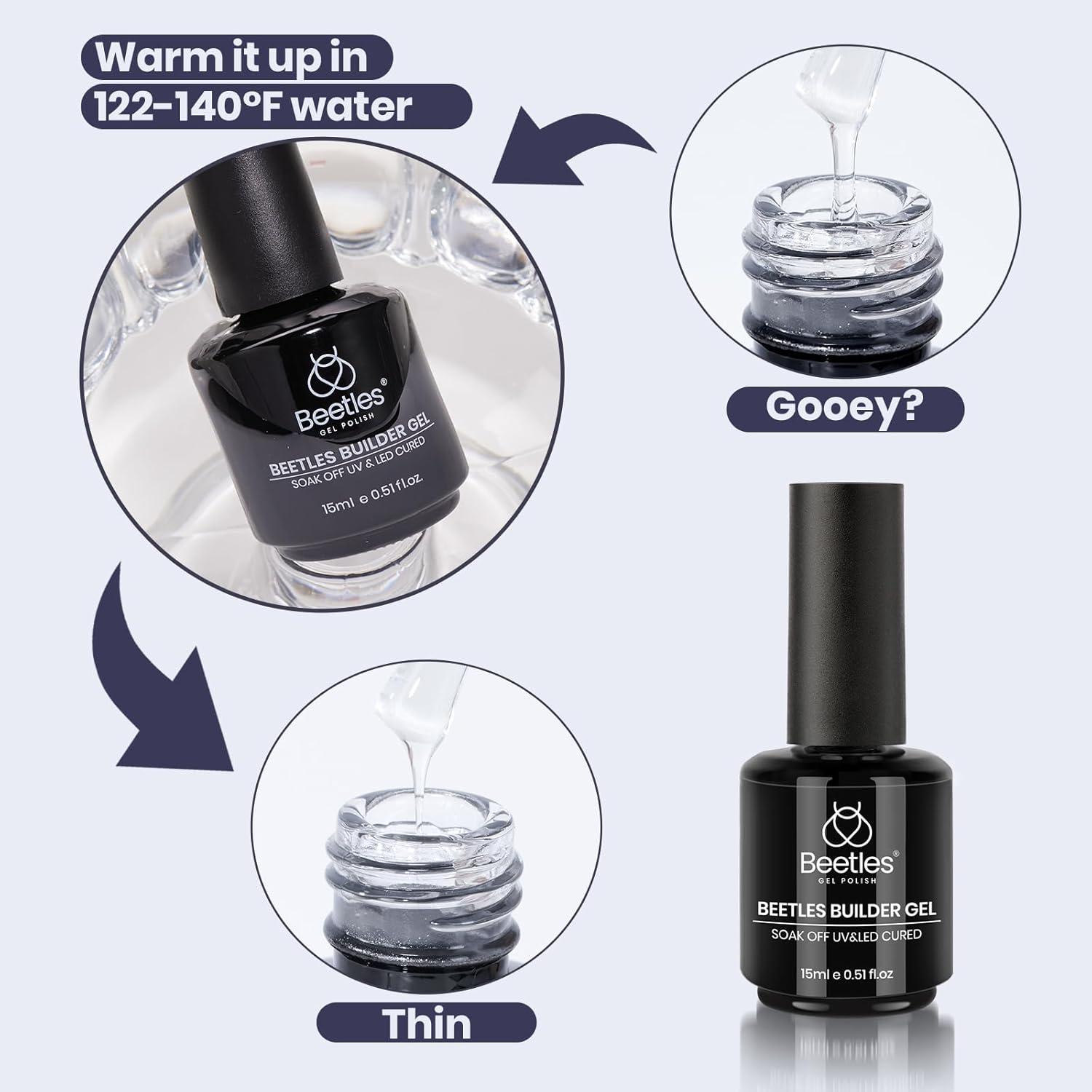 Warm it up in
122-140°F water

Beetles®
GEL POLISH
BEETLES BUILDER GEL
SOAK OFF UV & LED CURED
15ml e 0.51 fl.oz.

Gooey?

Thin

Beetles®
GEL POLISH
BEETLES BUILDER GEL
SOAK OFF UV&LED CURED
15ml e 0.51 fl.oz