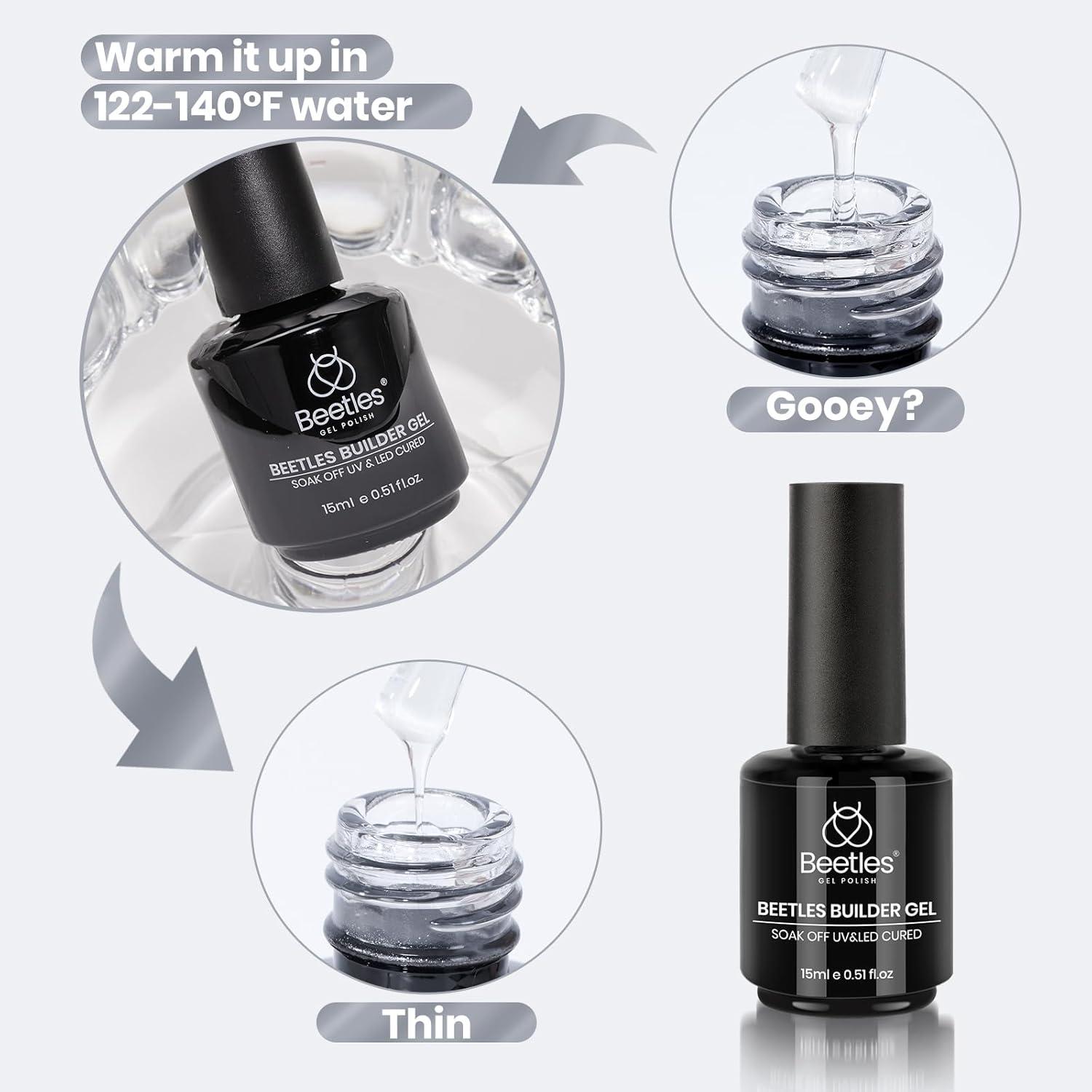 Warm it up in
122-140°F water

Beetles®
GEL POLISH
BEETLES BUILDER GEL
SOAK OFF UV & LED CURED
15ml e 0.51 fl.oz.

Gooey?

Thin

Beetles®
GEL POLISH
BEETLES BUILDER GEL
SOAK OFF UV&LED CURED
15ml e 0.51 fl.oz