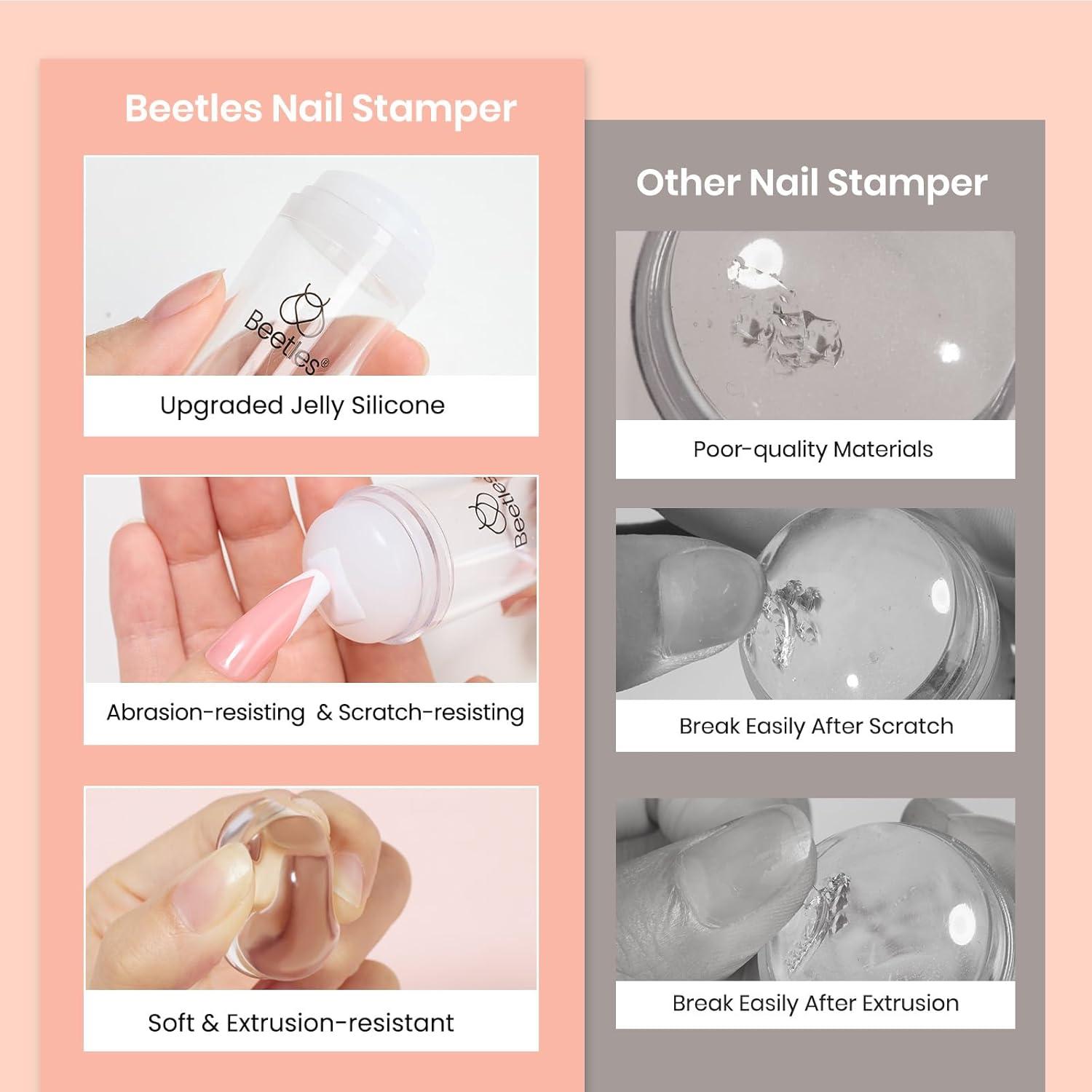 Beetles Nail Stamper

Beetles®

Upgraded Jelly Silicone

Beetles

Abrasion-resisting & Scratch-resisting

Soft & Extrusion-resistant

Other Nail Stamper

Poor-quality Materials

Break Easily After Scratch

Break Easily After Extrusion