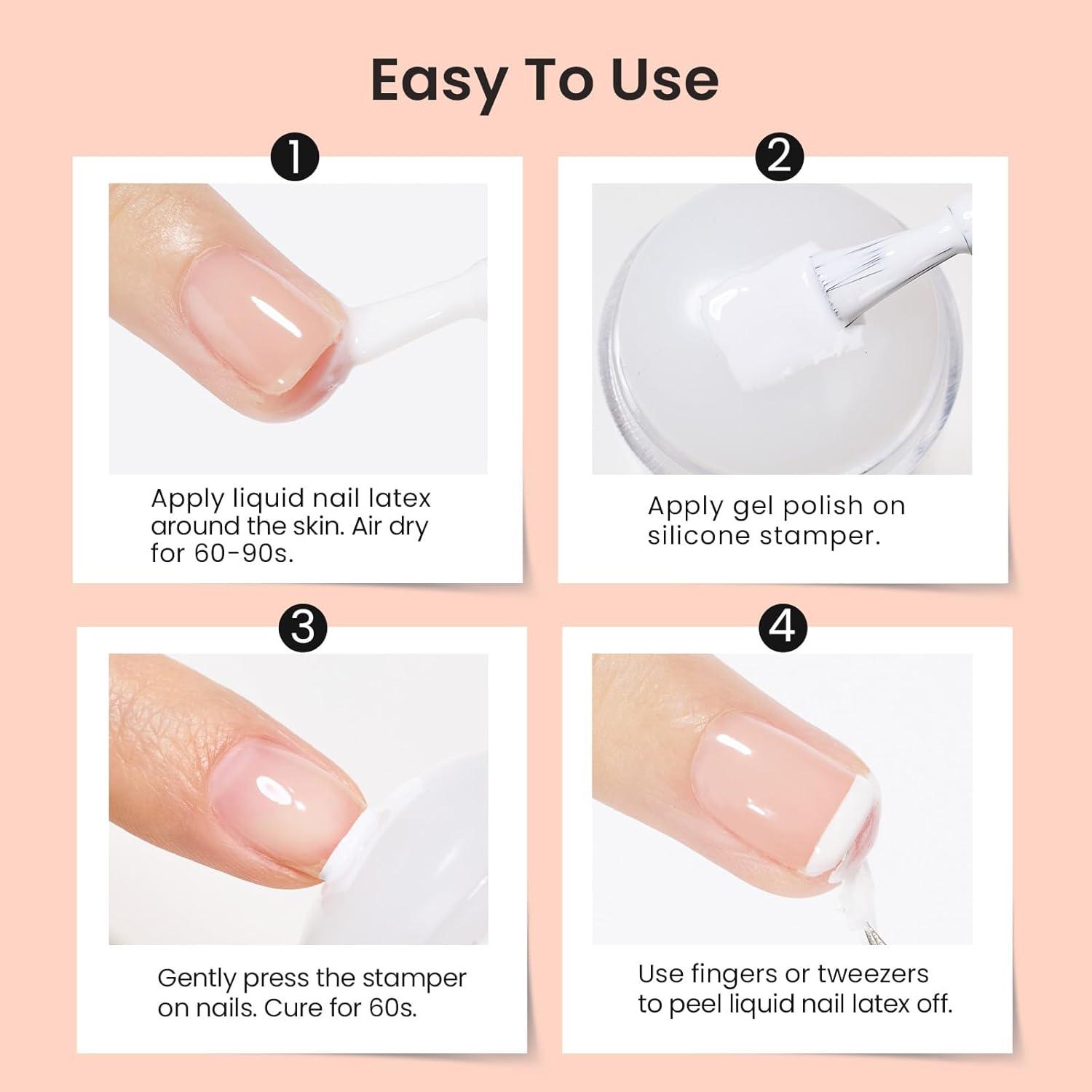 Easy To Use

1

Apply liquid nail latex around the skin. Air dry for 60-90s.

2

Apply gel polish on silicone stamper.

3

Gently press the stamper on nails. Cure for 60s.

4

Use fingers or tweezers to peel liquid nail latex off.