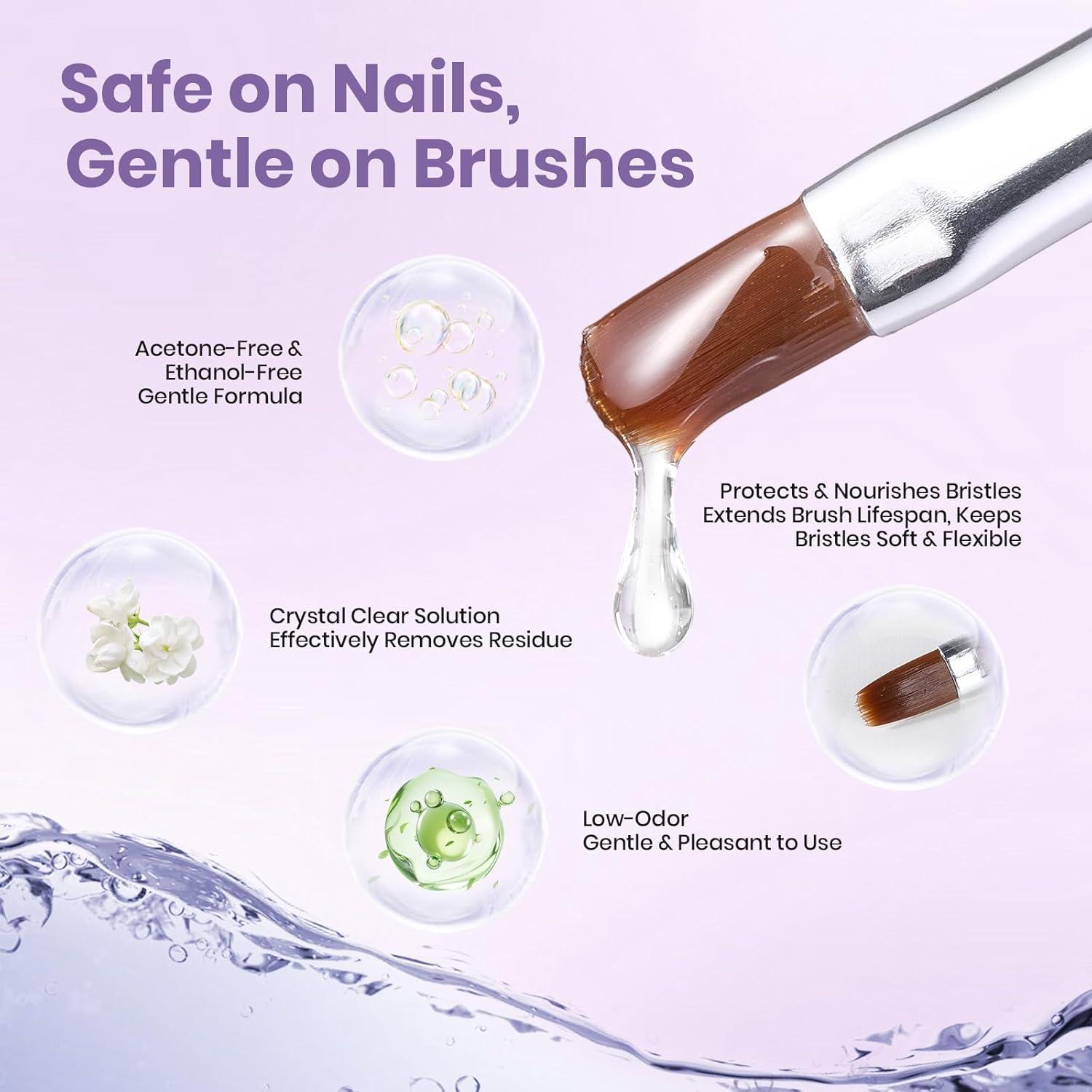 Safe on Nails,
Gentle on Brushes

Acetone-Free &
Ethanol-Free
Gentle Formula

Protects & Nourishes Bristles
Extends Brush Lifespan, Keeps
Bristles Soft & Flexible

Crystal Clear Solution
Effectively Removes Residue

Low-Odor
Gentle & Pleasant to Use