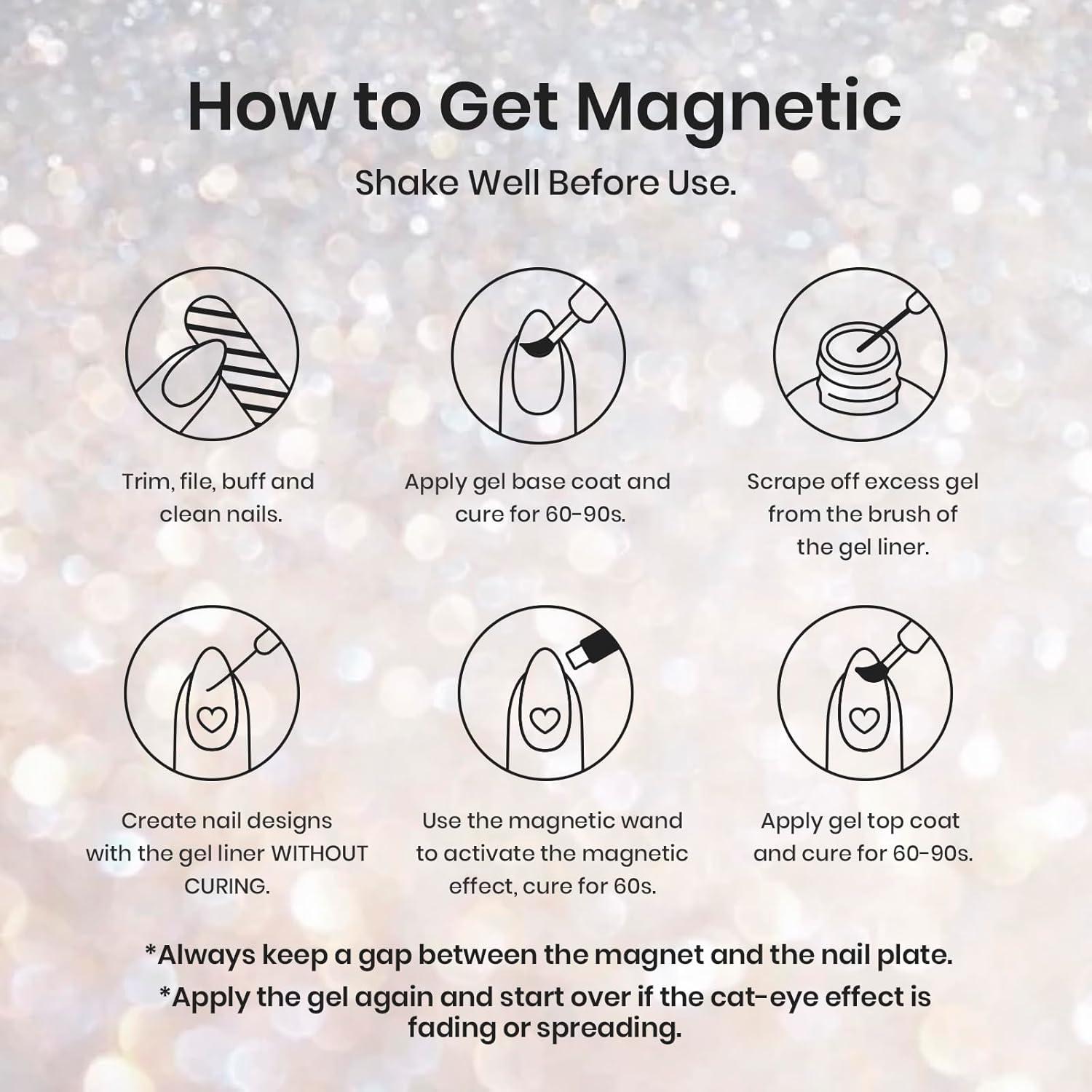 How to Get Magnetic

Shake Well Before Use.

Trim, file, buff and clean nails.

Apply gel base coat and cure for 60-90s.

Scrape off excess gel from the brush of the gel liner.

Create nail designs with the gel liner WITHOUT CURING.

Use the magnetic wand to activate the magnetic effect, cure for 60s.

Apply gel top coat and cure for 60-90s.

*Always keep a gap between the magnet and the nail plate.

*Apply the gel again and start over if the cat-eye effect is fading or spreading.