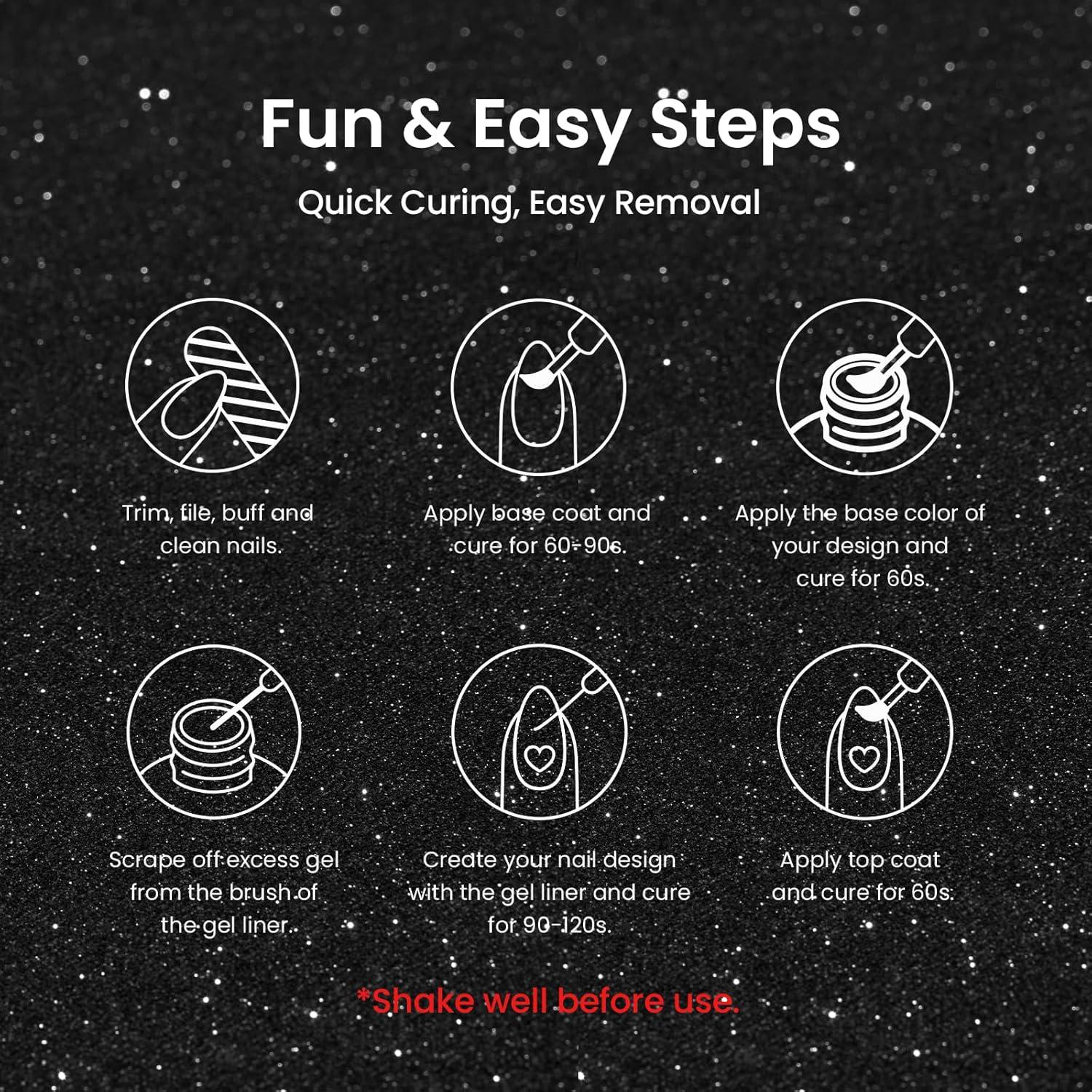 Fun & Easy Steps

Quick Curing, Easy Removal

Trim, file, buff and clean nails.

Apply base coat and cure for 60-90s.

Apply the base color of your design and cure for 60s.

Scrape off excess gel from the brush of the gel liner.

Create your nail design with the gel liner and cure for 90-120s.

Apply top coat and cure for 60s.

*Shake well before use.