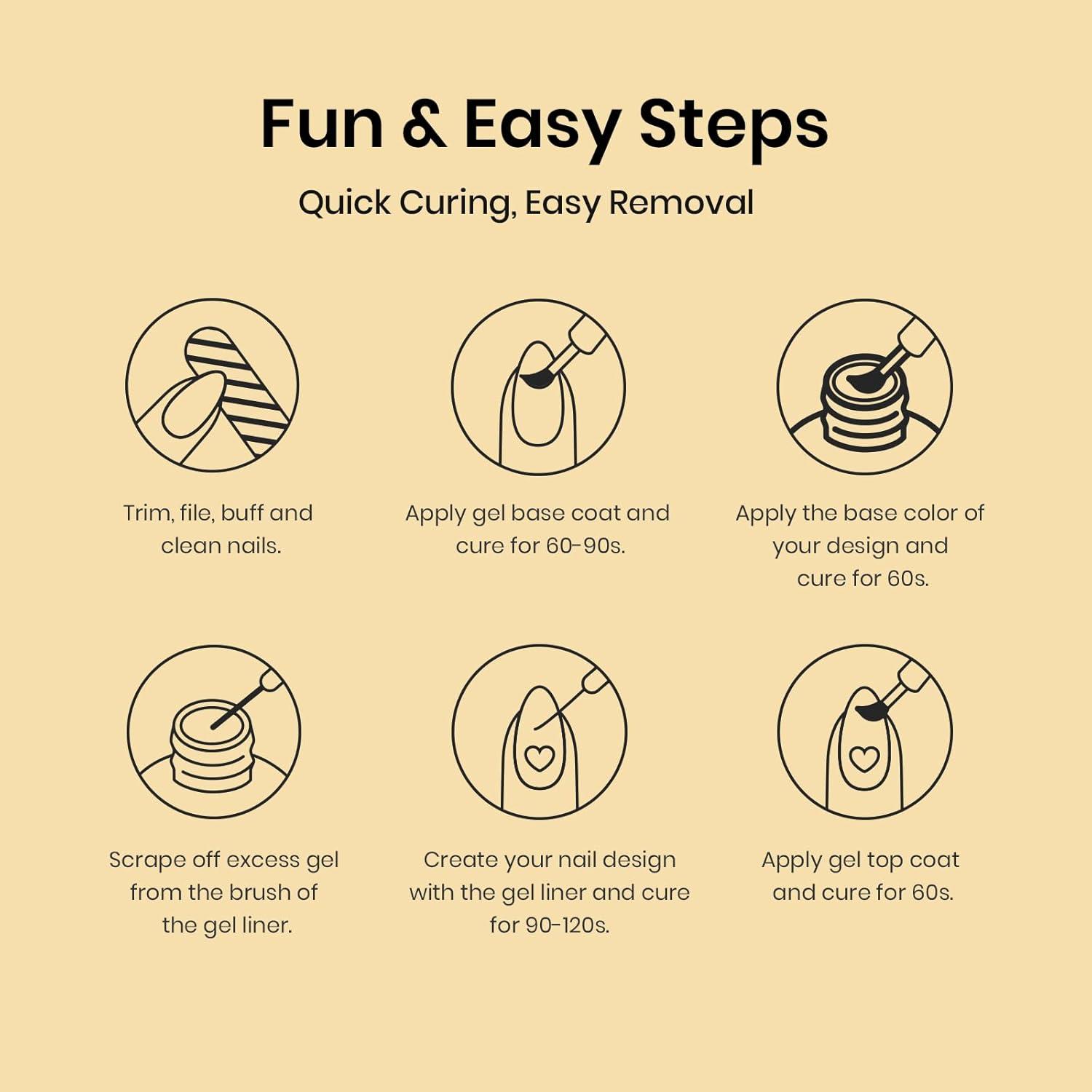 Fun & Easy Steps

Quick Curing, Easy Removal

Trim, file, buff and clean nails.

Apply gel base coat and cure for 60-90s.

Apply the base color of your design and cure for 60s.

Scrape off excess gel from the brush of the gel liner.

Create your nail design with the gel liner and cure for 90-120s.

Apply gel top coat and cure for 60s.