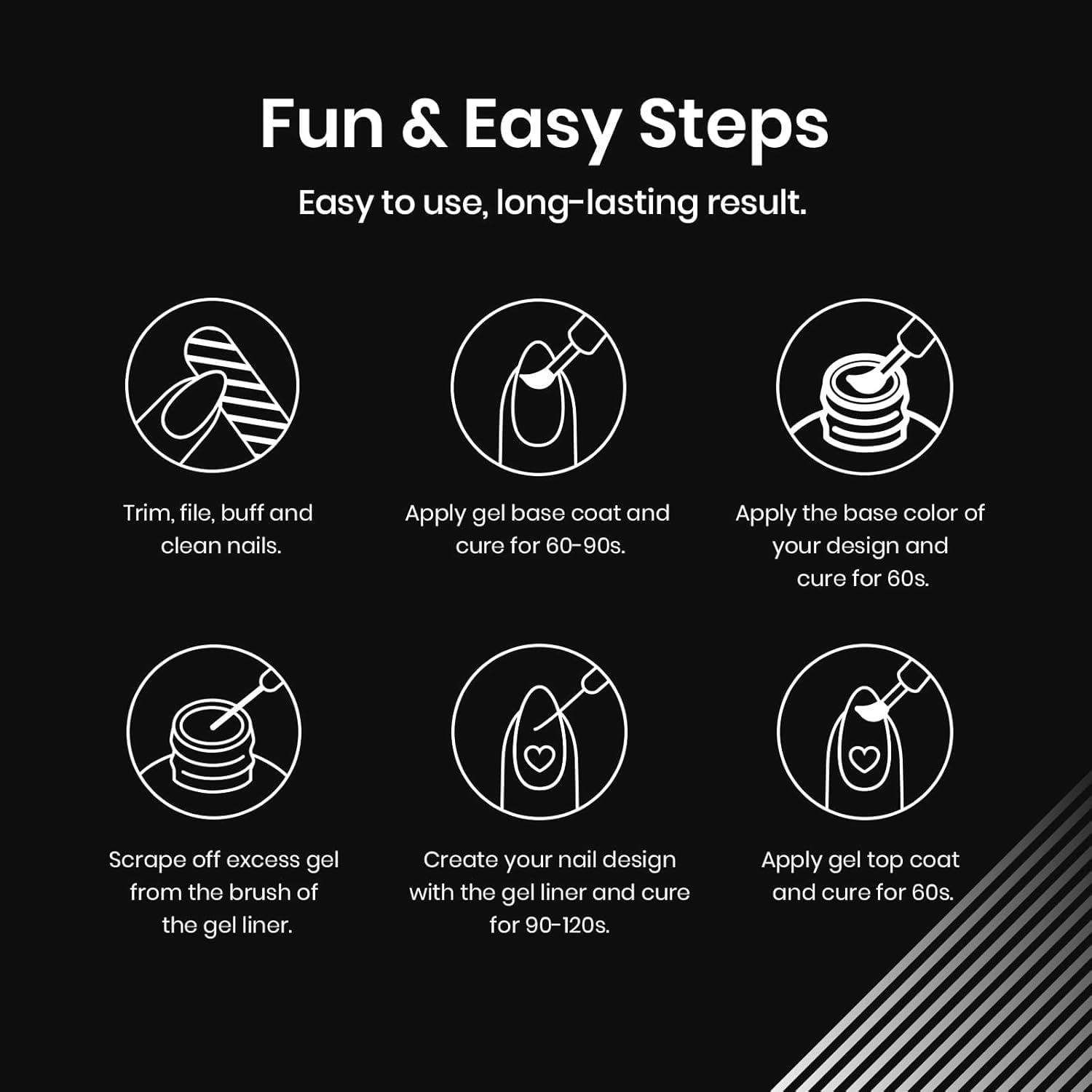 Fun & Easy Steps

Easy to use, long-lasting result.

Trim, file, buff and clean nails.

Apply gel base coat and cure for 60-90s.

Apply the base color of your design and cure for 60s.

Scrape off excess gel from the brush of the gel liner.

Create your nail design with the gel liner and cure for 90-120s.

Apply gel top coat and cure for 60s.