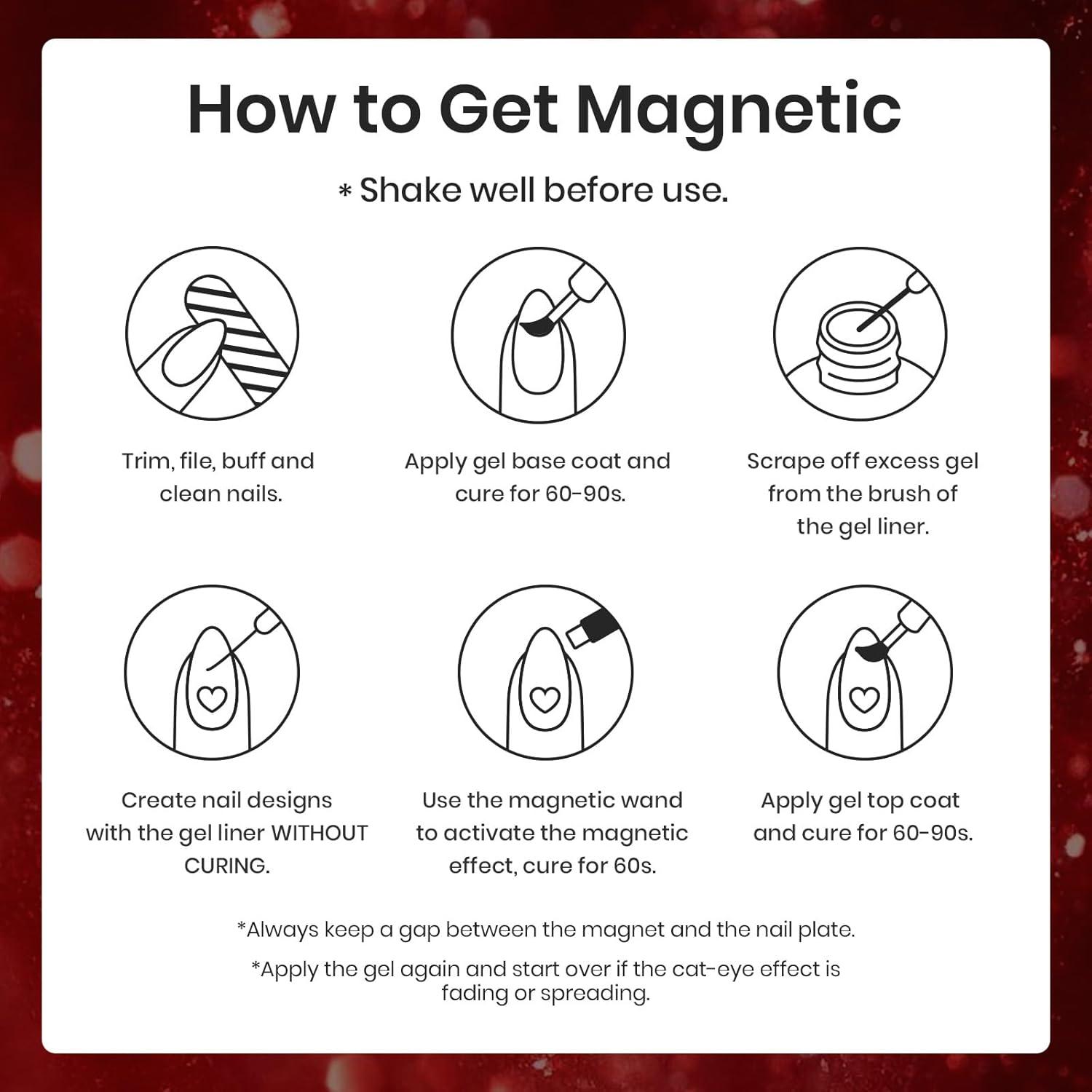 How to Get Magnetic

* Shake well before use.

Trim, file, buff and clean nails.

Apply gel base coat and cure for 60-90s.

Scrape off excess gel from the brush of the gel liner.

Create nail designs with the gel liner WITHOUT CURING.

Use the magnetic wand to activate the magnetic effect, cure for 60s.

Apply gel top coat and cure for 60-90s.

*Always keep a gap between the magnet and the nail plate.

*Apply the gel again and start over if the cat-eye effect is fading or spreading.