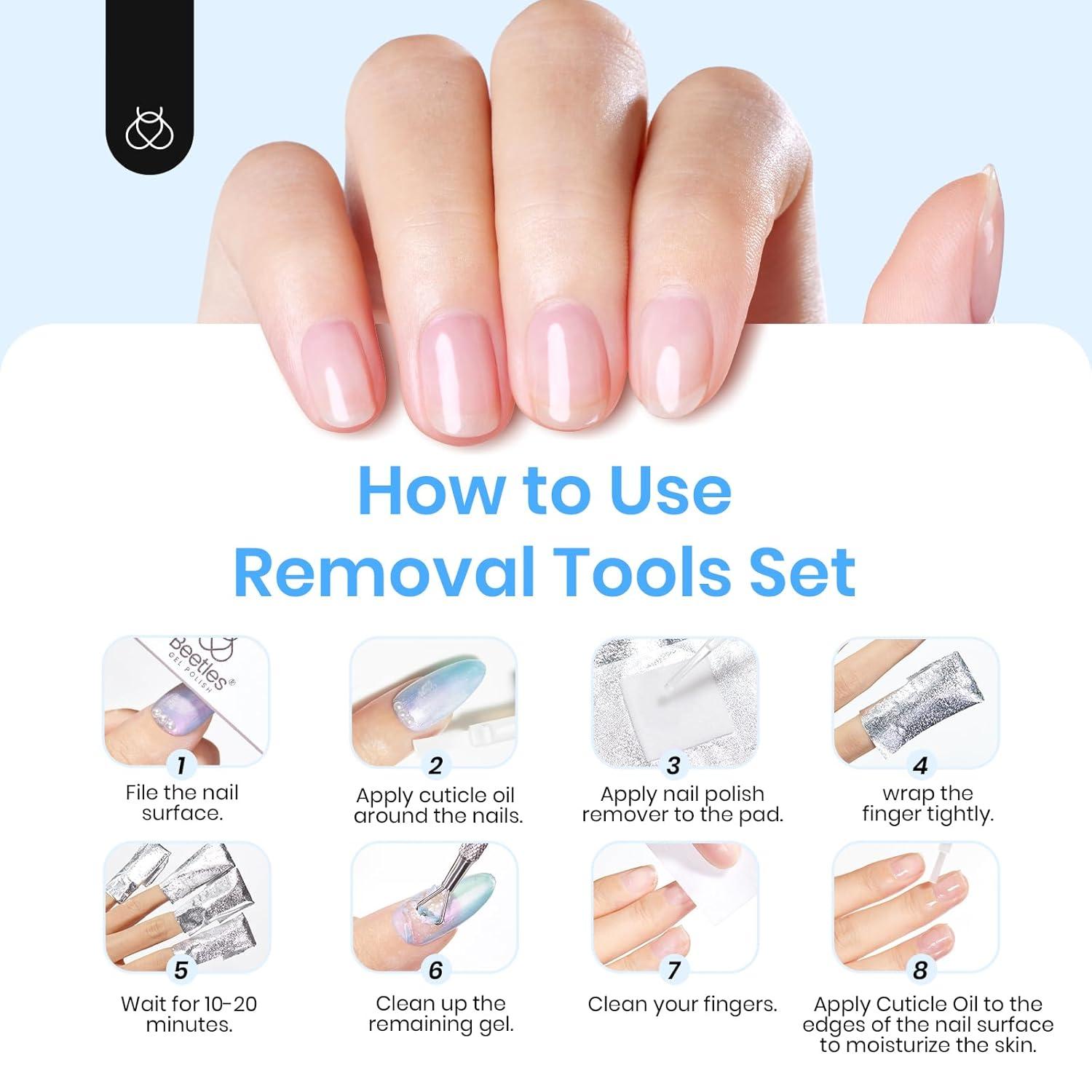 How to Use
Removal Tools Set

Beetles®
GEL POLISH

1
File the nail surface.

2
Apply cuticle oil around the nails.

3
Apply nail polish remover to the pad.

4
wrap the finger tightly.

5
Wait for 10-20 minutes.

6
Clean up the remaining gel.

7
Clean your fingers.

8
Apply Cuticle Oil to the edges of the nail surface to moisturize the skin.