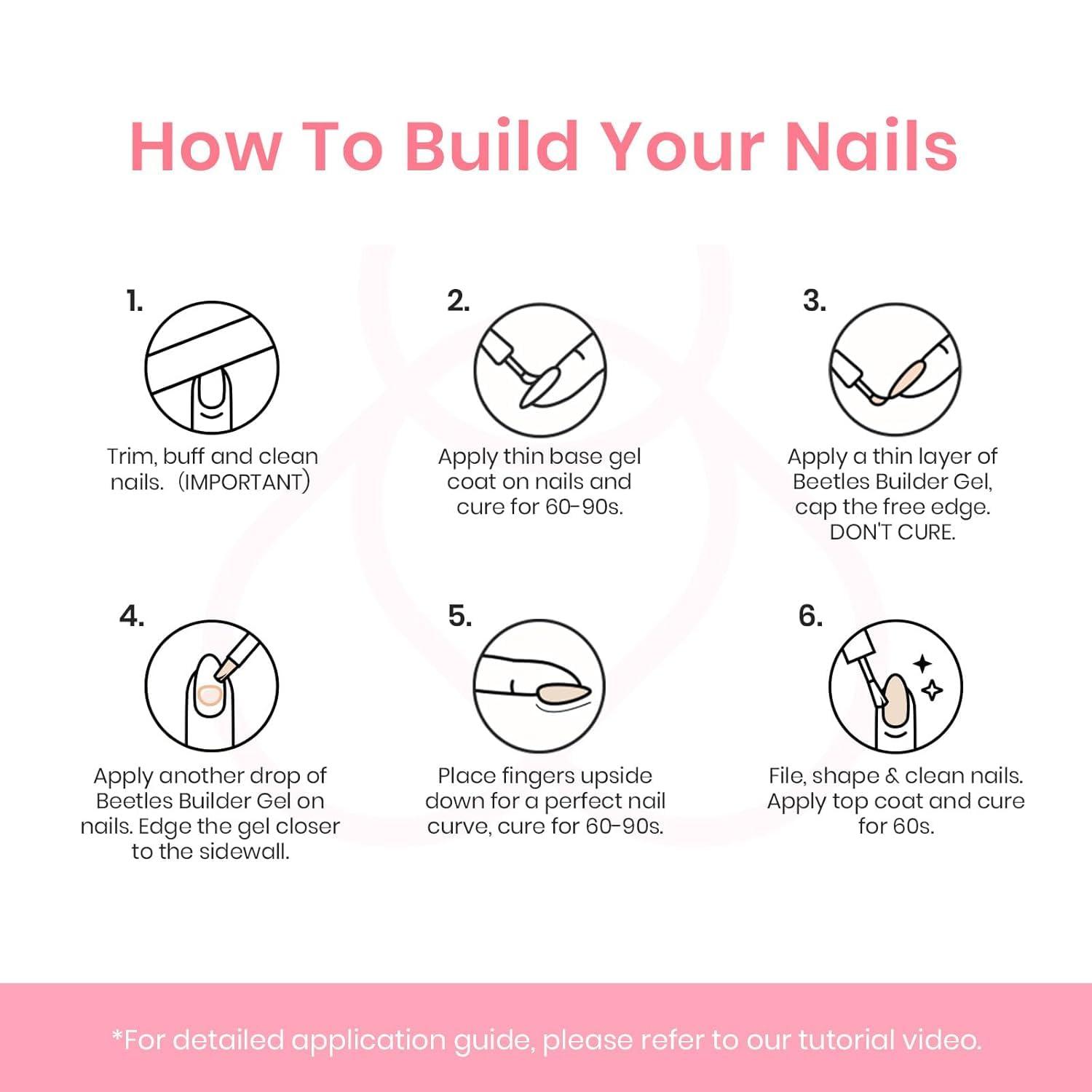 How To Build Your Nails

1.

Trim, buff and clean nails. (IMPORTANT)

2.

Apply thin base gel coat on nails and cure for 60-90s.

3.

Apply a thin layer of Beetles Builder Gel, cap the free edge. DON'T CURE.

4.

Apply another drop of Beetles Builder Gel on nails. Edge the gel closer to the sidewall.

5.

Place fingers upside down for a perfect nail curve, cure for 60-90s.

6.

File, shape & clean nails. Apply top coat and cure for 60s.

*For detailed application guide, please refer to our tutorial video.