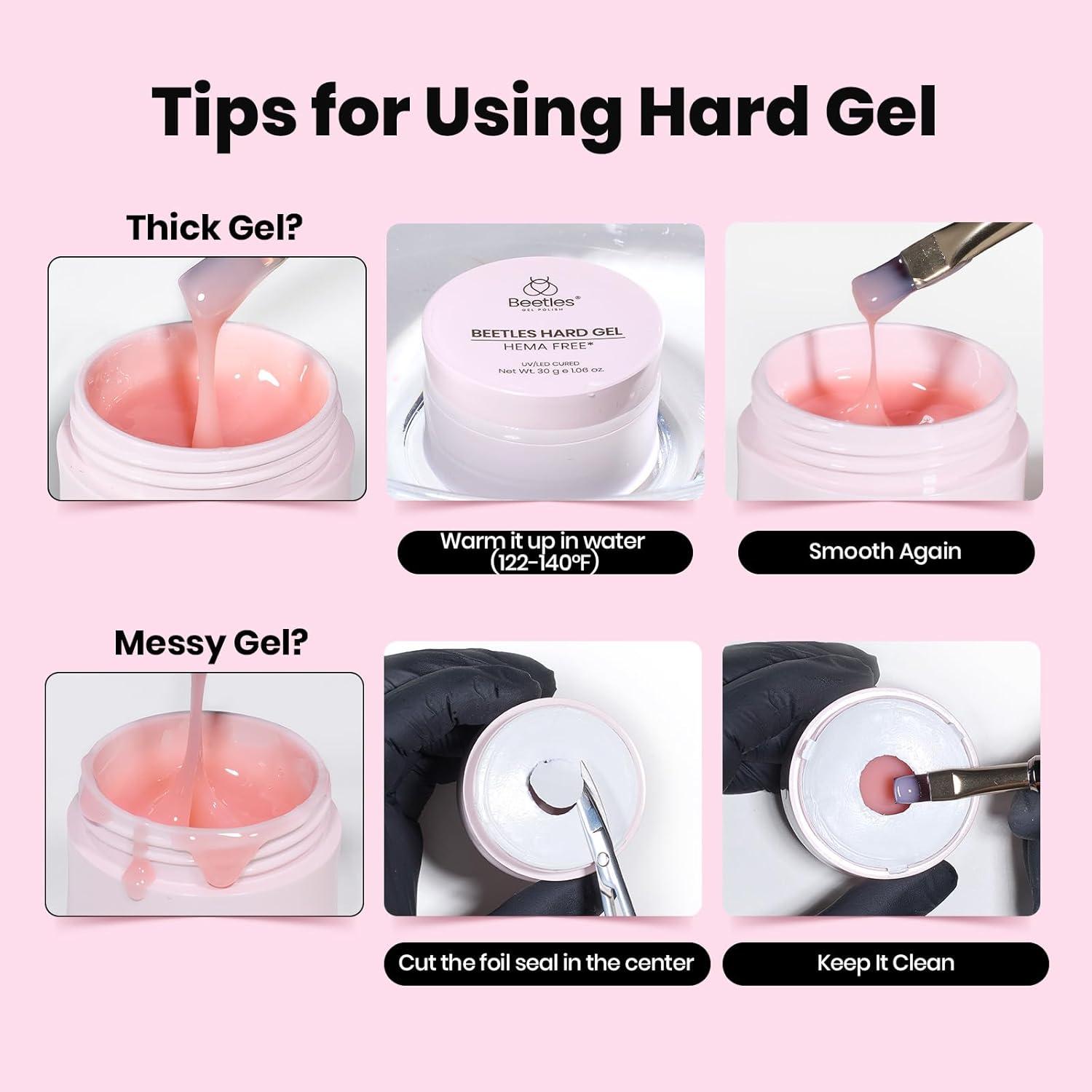 Tips for Using Hard Gel

Thick Gel?

Beetles®
GEL POLISH

BEETLES HARD GEL
HEMA FREE*
UV/LED CURED
Net Wt. 30 g e 1.06 oz.

Warm it up in water (122-140°F)

Smooth Again

Messy Gel?

Cut the foil seal in the center

Keep It Clean