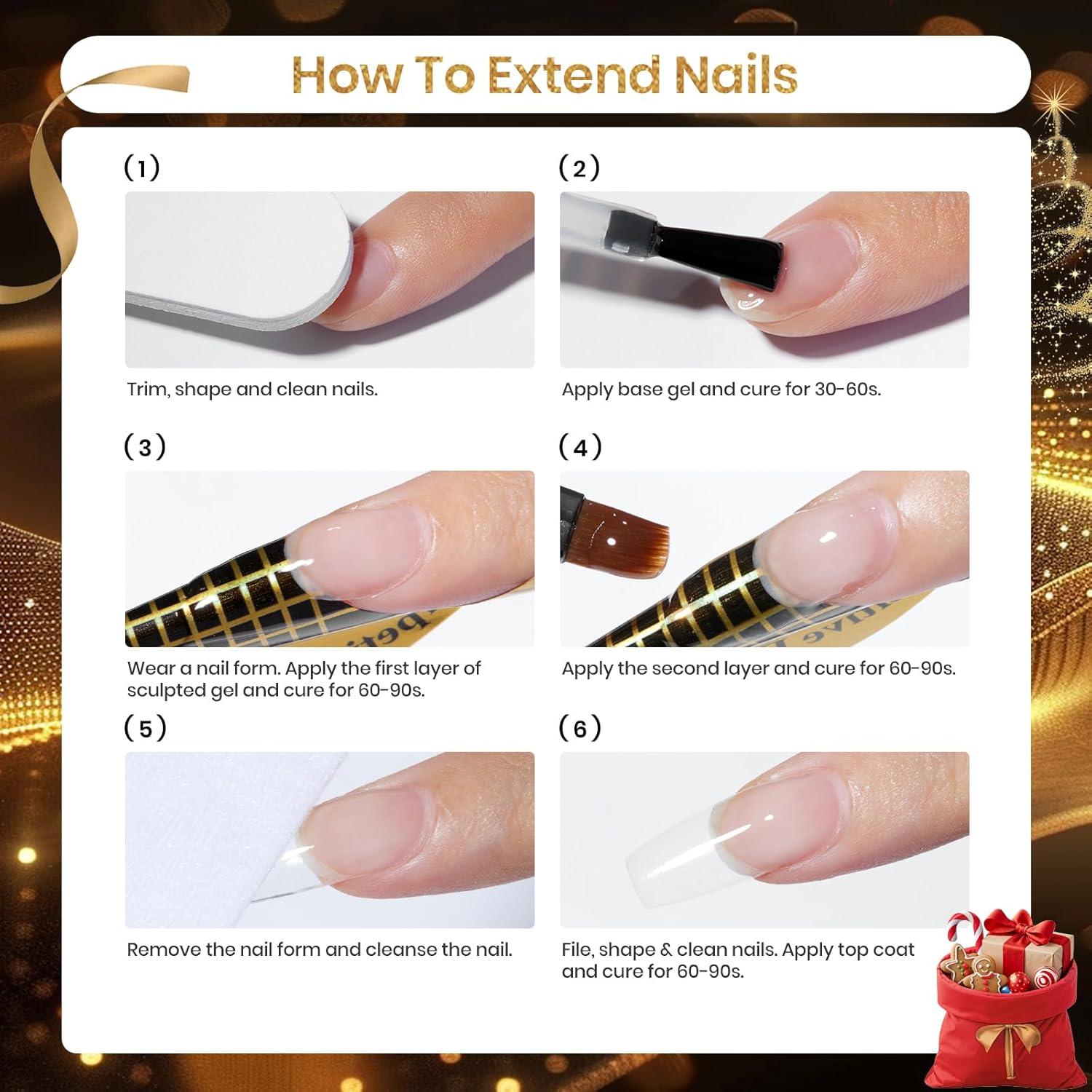 How To Extend Nails

(1)

Trim, shape and clean nails.

(2)

Apply base gel and cure for 30-60s.

(3)

Wear a nail form. Apply the first layer of sculpted gel and cure for 60-90s.

(4)

Apply the second layer and cure for 60-90s.

(5)

Remove the nail form and cleanse the nail.

(6)

File, shape & clean nails. Apply top coat and cure for 60-90s.