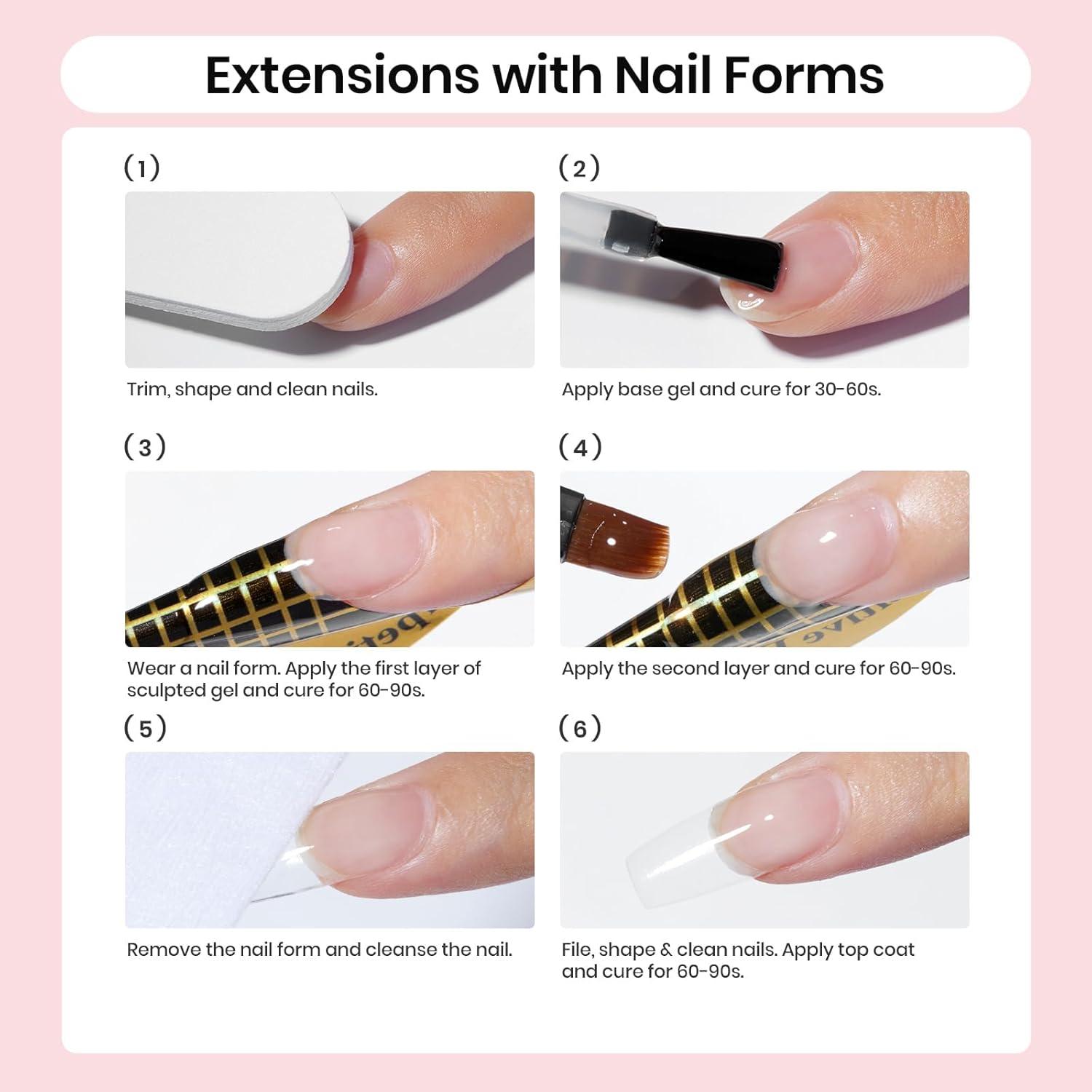 Extensions with Nail Forms

(1)

Trim, shape and clean nails.

(2)

Apply base gel and cure for 30-60s.

(3)

Wear a nail form. Apply the first layer of sculpted gel and cure for 60-90s.

(4)

Apply the second layer and cure for 60-90s.

(5)

Remove the nail form and cleanse the nail.

(6)

File, shape & clean nails. Apply top coat and cure for 60-90s.