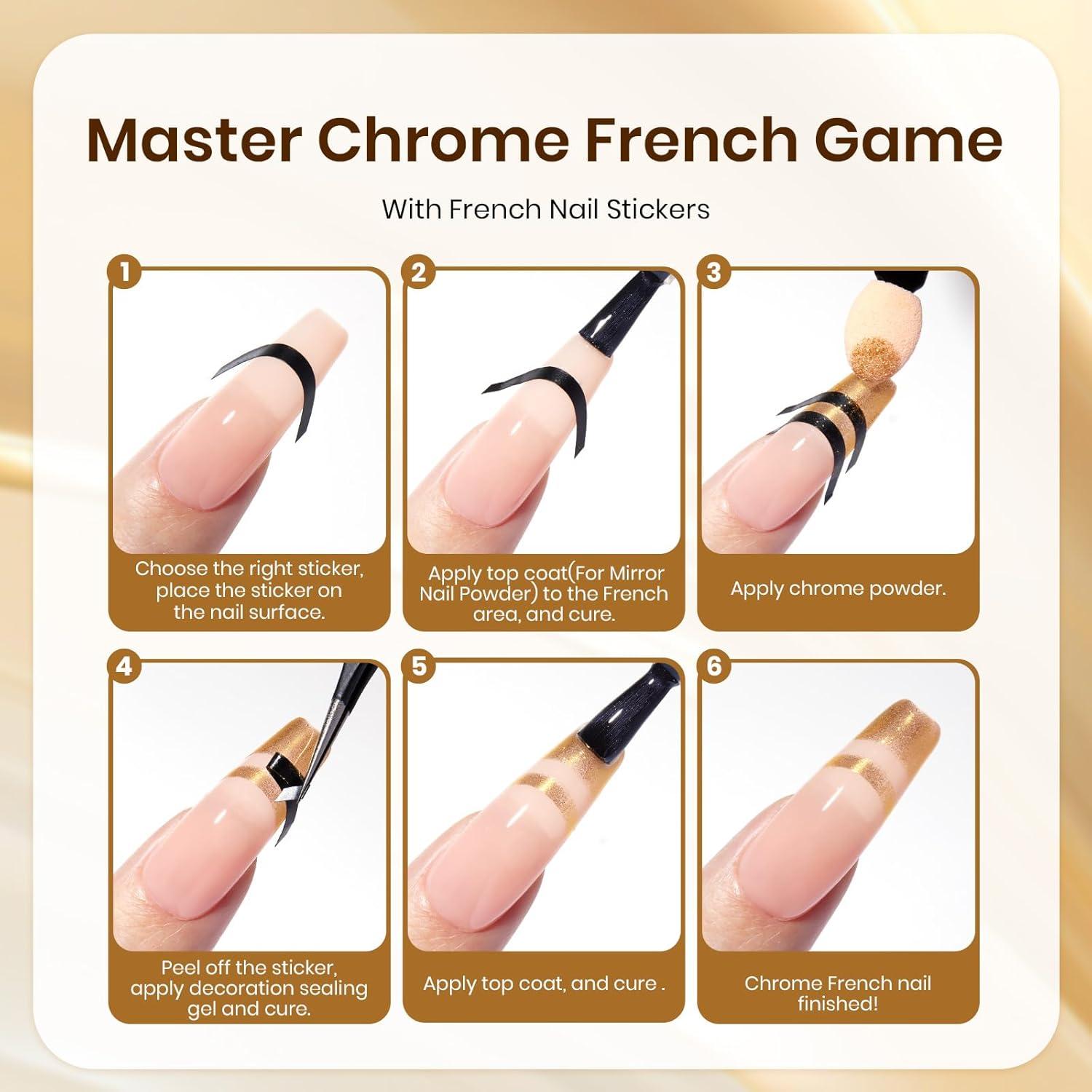 Master Chrome French Game

With French Nail Stickers

1

Choose the right sticker, place the sticker on the nail surface.

2

Apply top coat(For Mirror Nail Powder) to the French area, and cure.

3

Apply chrome powder.

4

Peel off the sticker, apply decoration sealing gel and cure.

5

Apply top coat, and cure .

6

Chrome French nail finished!