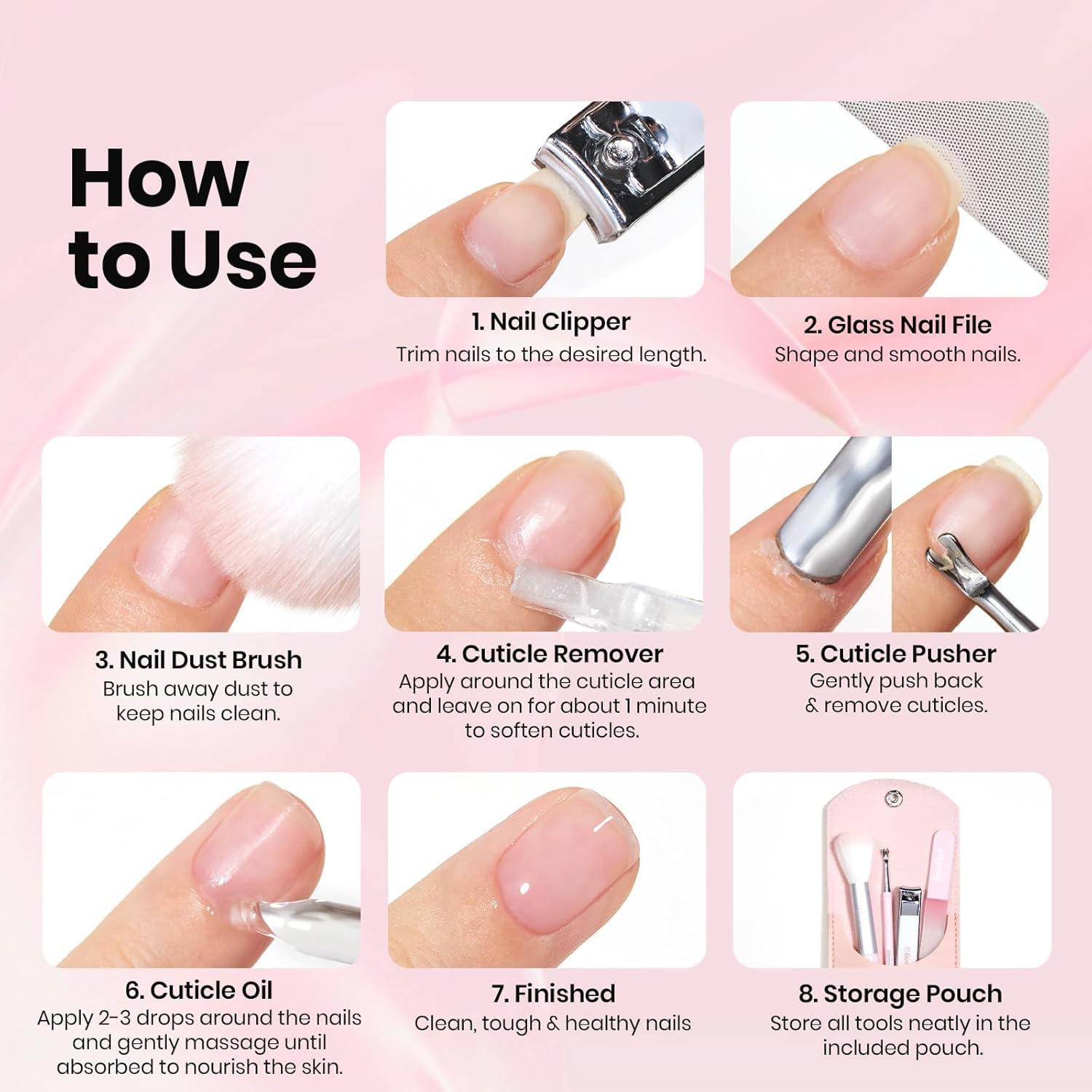 How to Use

1. Nail Clipper
Trim nails to the desired length.

2. Glass Nail File
Shape and smooth nails.

3. Nail Dust Brush
Brush away dust to keep nails clean.

4. Cuticle Remover
Apply around the cuticle area and leave on for about 1 minute to soften cuticles.

5. Cuticle Pusher
Gently push back & remove cuticles.

6. Cuticle Oil
Apply 2-3 drops around the nails and gently massage until absorbed to nourish the skin.

7. Finished
Clean, tough & healthy nails

8. Storage Pouch
Store all tools neatly in the included pouch.