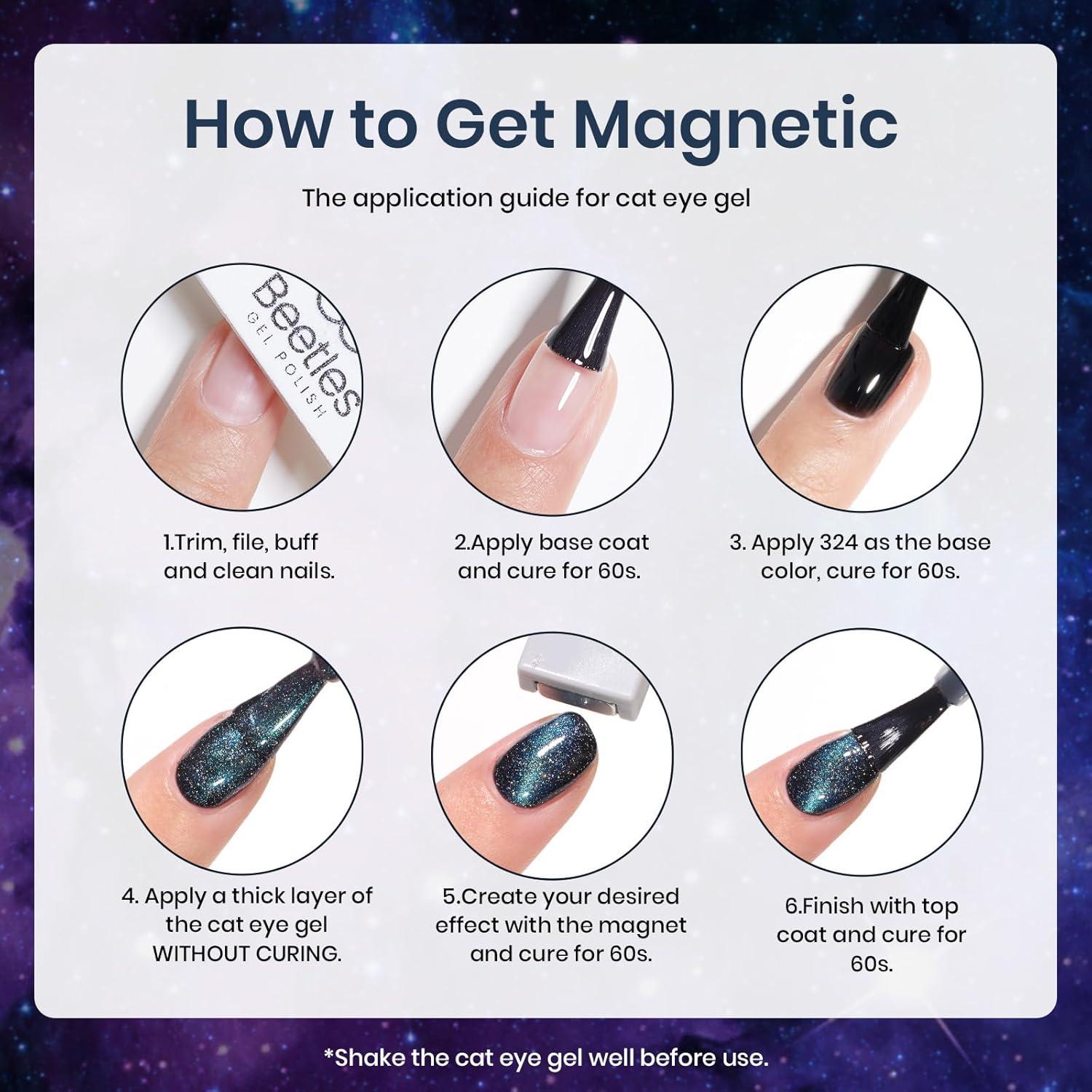 How to Get Magnetic

The application guide for cat eye gel

Beetles
GEL POLISH

1.Trim, file, buff and clean nails.

2.Apply base coat and cure for 60s.

3. Apply 324 as the base color, cure for 60s.

4. Apply a thick layer of the cat eye gel WITHOUT CURING.

5.Create your desired effect with the magnet and cure for 60s.

6.Finish with top coat and cure for 60s.

*Shake the cat eye gel well before use.