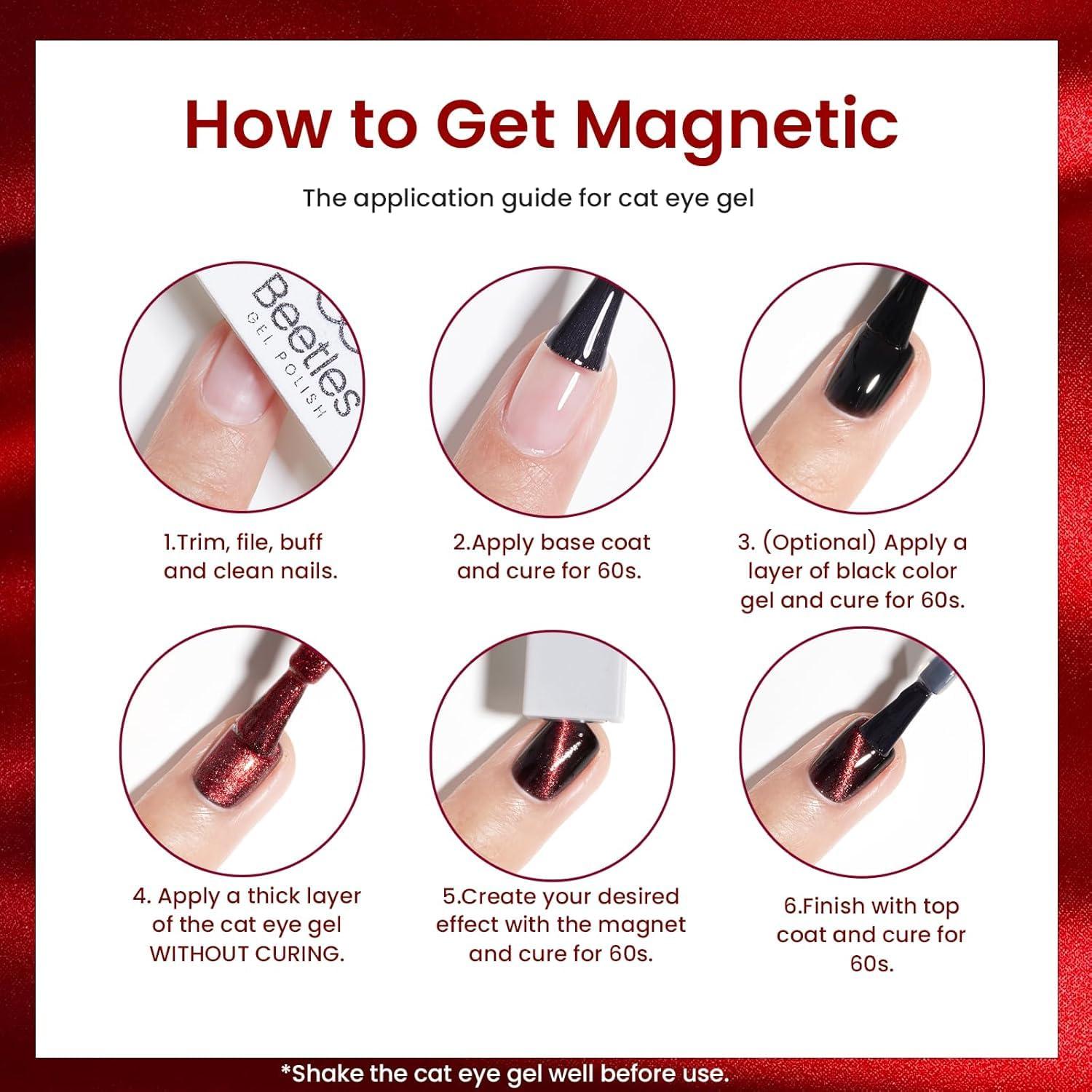 How to Get Magnetic

The application guide for cat eye gel

Beetles
GEL POLISH

1.Trim, file, buff and clean nails.

2.Apply base coat and cure for 60s.

3. (Optional) Apply a layer of black color gel and cure for 60s.

4. Apply a thick layer of the cat eye gel WITHOUT CURING.

5.Create your desired effect with the magnet and cure for 60s.

6.Finish with top coat and cure for 60s.

*Shake the cat eye gel well before use.