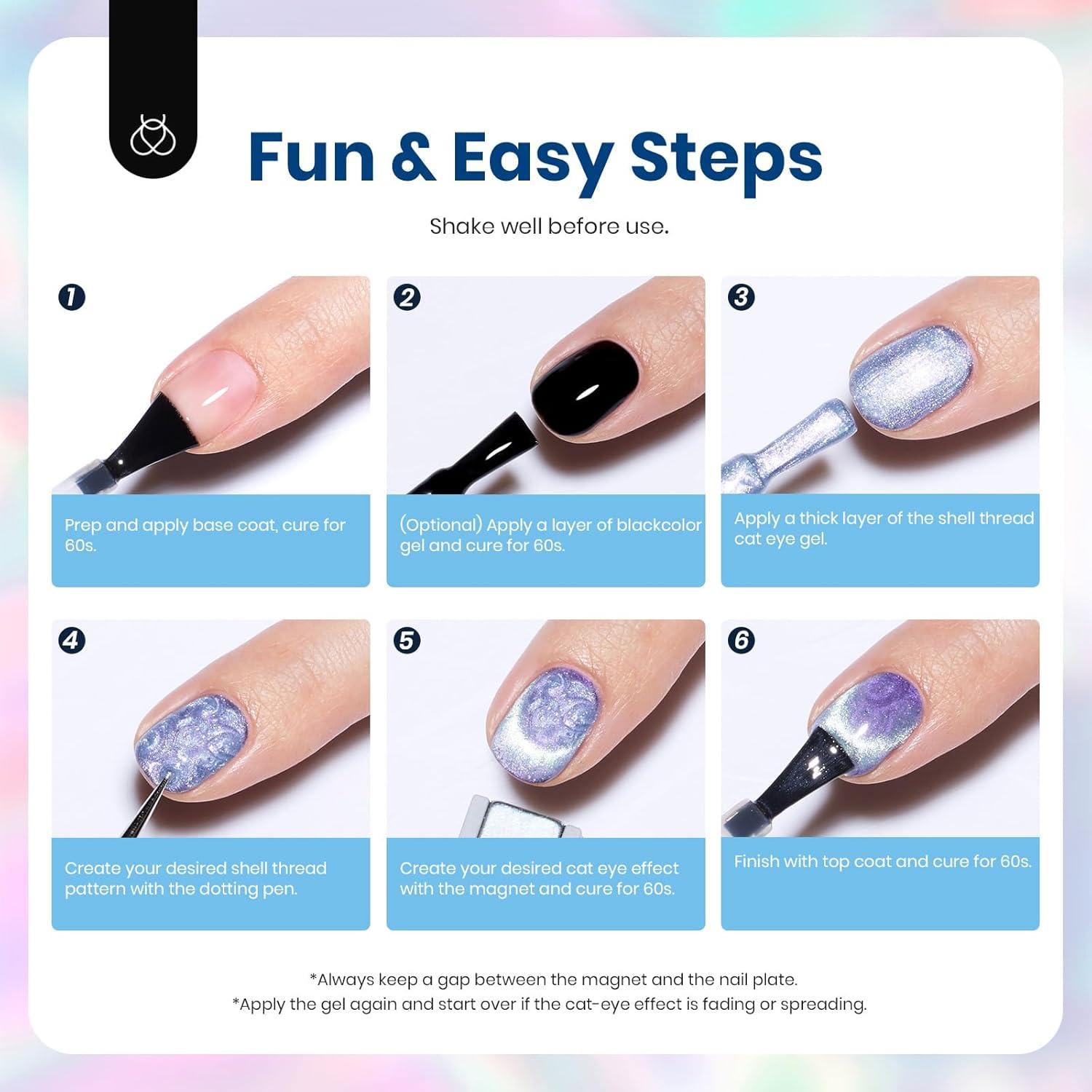 Fun & Easy Steps

Shake well before use.

1

Prep and apply base coat, cure for 60s.

2

(Optional) Apply a layer of blackcolor gel and cure for 60s.

3

Apply a thick layer of the shell thread cat eye gel.

4

Create your desired shell thread pattern with the dotting pen.

5

Create your desired cat eye effect with the magnet and cure for 60s.

6

Finish with top coat and cure for 60s.

*Always keep a gap between the magnet and the nail plate.
*Apply the gel again and start over if the cat-eye effect is fading or spreading.