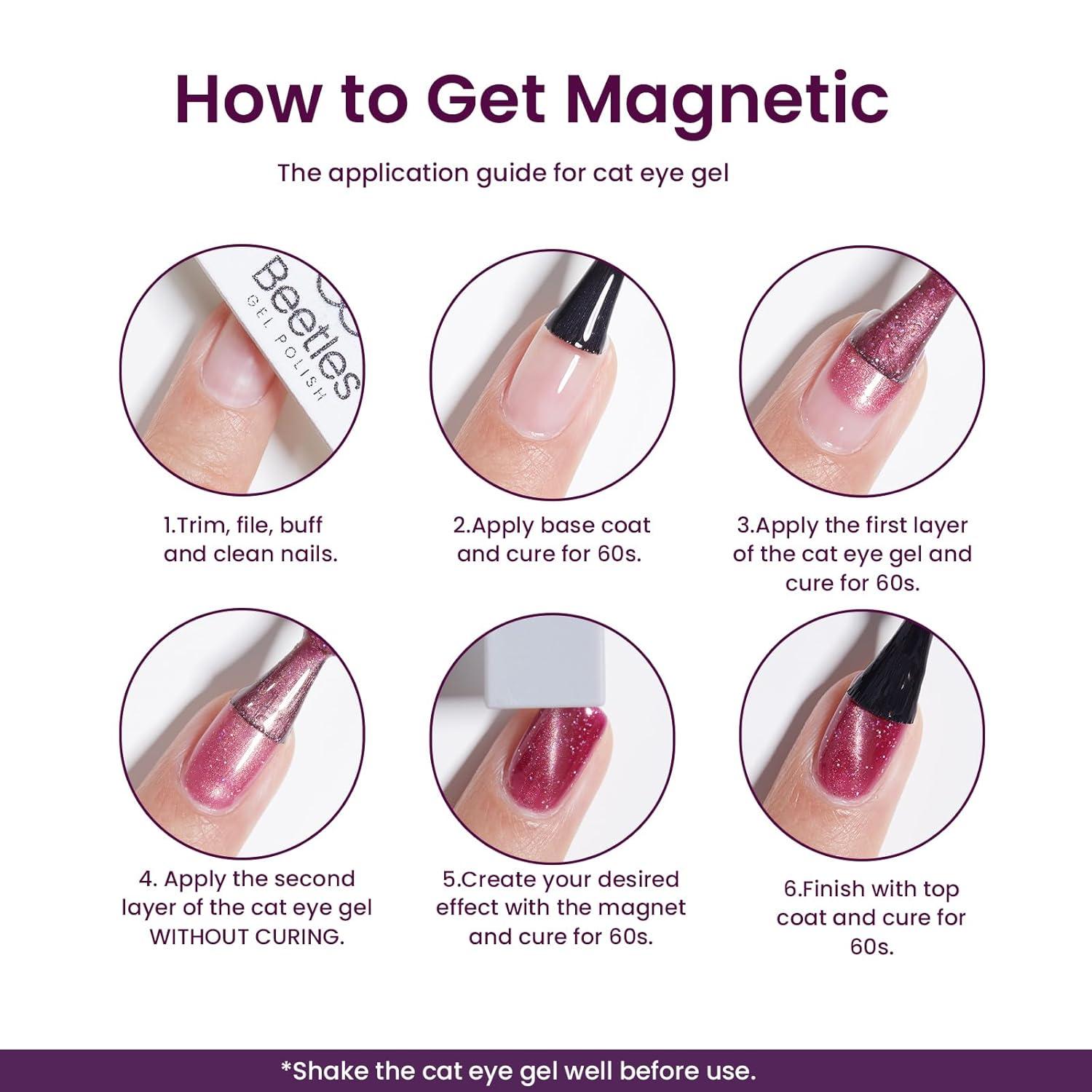 How to Get Magnetic

The application guide for cat eye gel

Beetles
GEL POLISH

1.Trim, file, buff and clean nails.

2.Apply base coat and cure for 60s.

3.Apply the first layer of the cat eye gel and cure for 60s.

4. Apply the second layer of the cat eye gel WITHOUT CURING.

5.Create your desired effect with the magnet and cure for 60s.

6.Finish with top coat and cure for 60s.

*Shake the cat eye gel well before use.