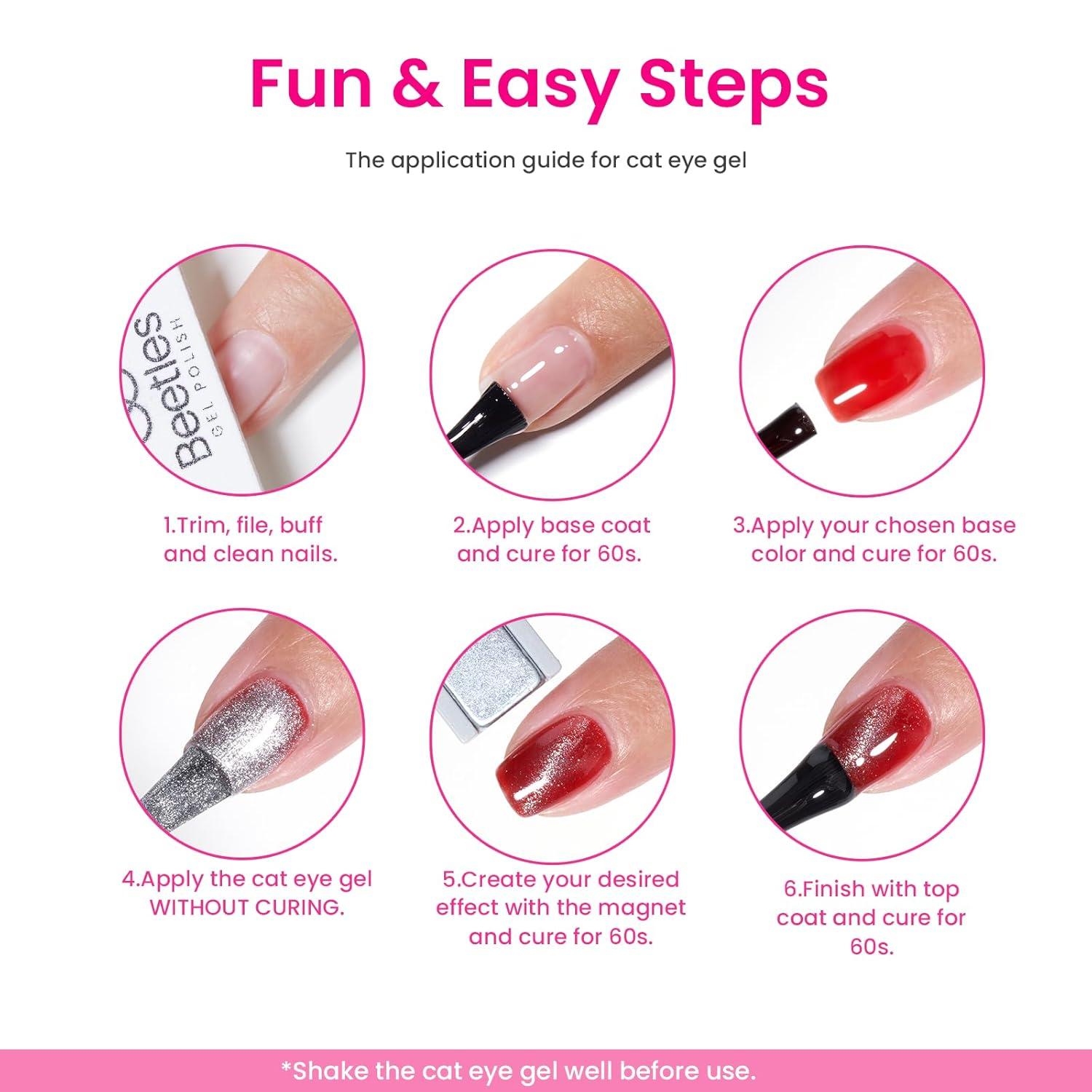 Fun & Easy Steps

The application guide for cat eye gel

Beetles
GEL POLISH

1.Trim, file, buff and clean nails.

2.Apply base coat and cure for 60s.

3.Apply your chosen base color and cure for 60s.

4.Apply the cat eye gel WITHOUT CURING.

5.Create your desired effect with the magnet and cure for 60s.

6.Finish with top coat and cure for 60s.

*Shake the cat eye gel well before use.