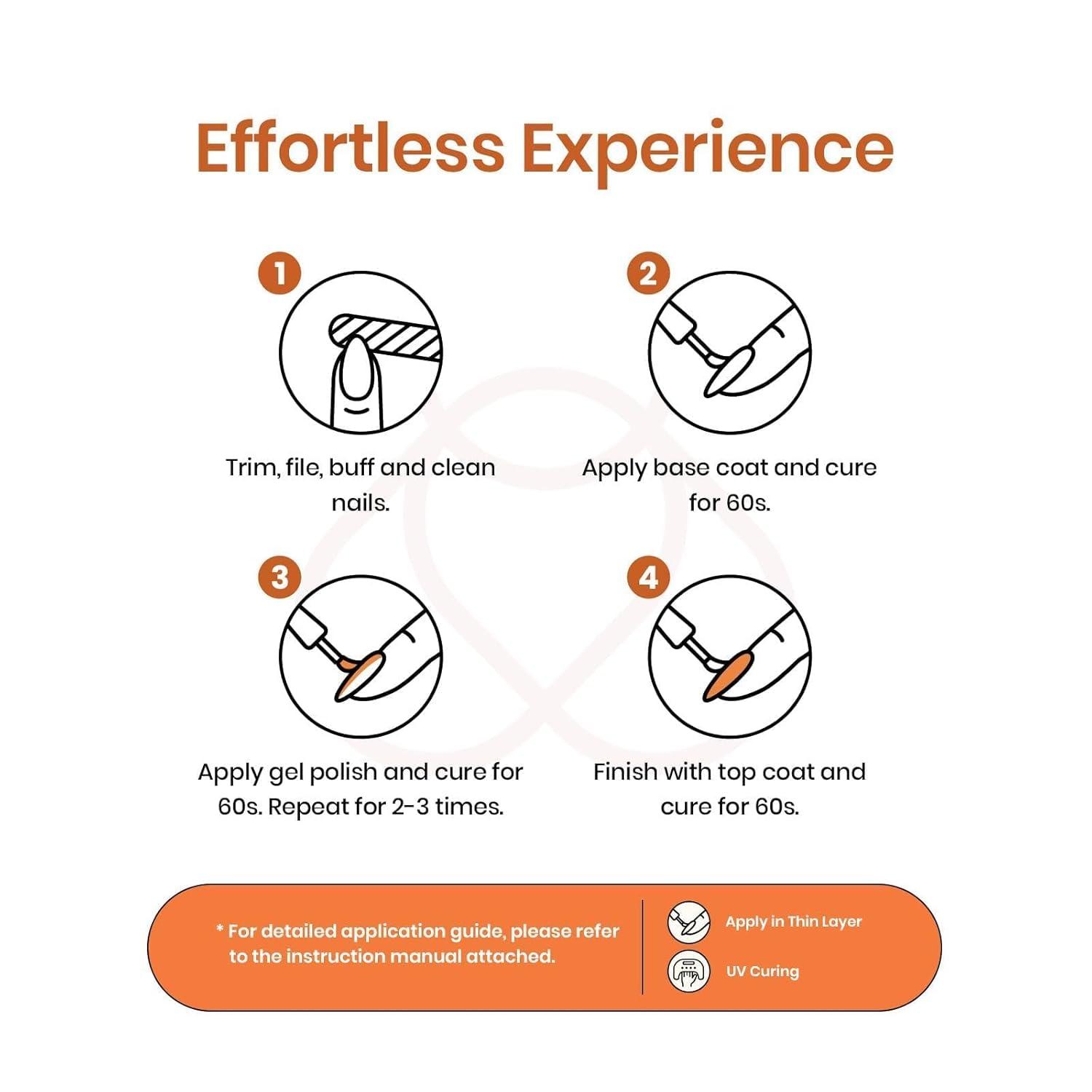 Effortless Experience

1

Trim, file, buff and clean nails.

2

Apply base coat and cure for 60s.

3

Apply gel polish and cure for 60s. Repeat for 2-3 times.

4

Finish with top coat and cure for 60s.

* For detailed application guide, please refer to the instruction manual attached.

Apply in Thin Layer

UV Curing