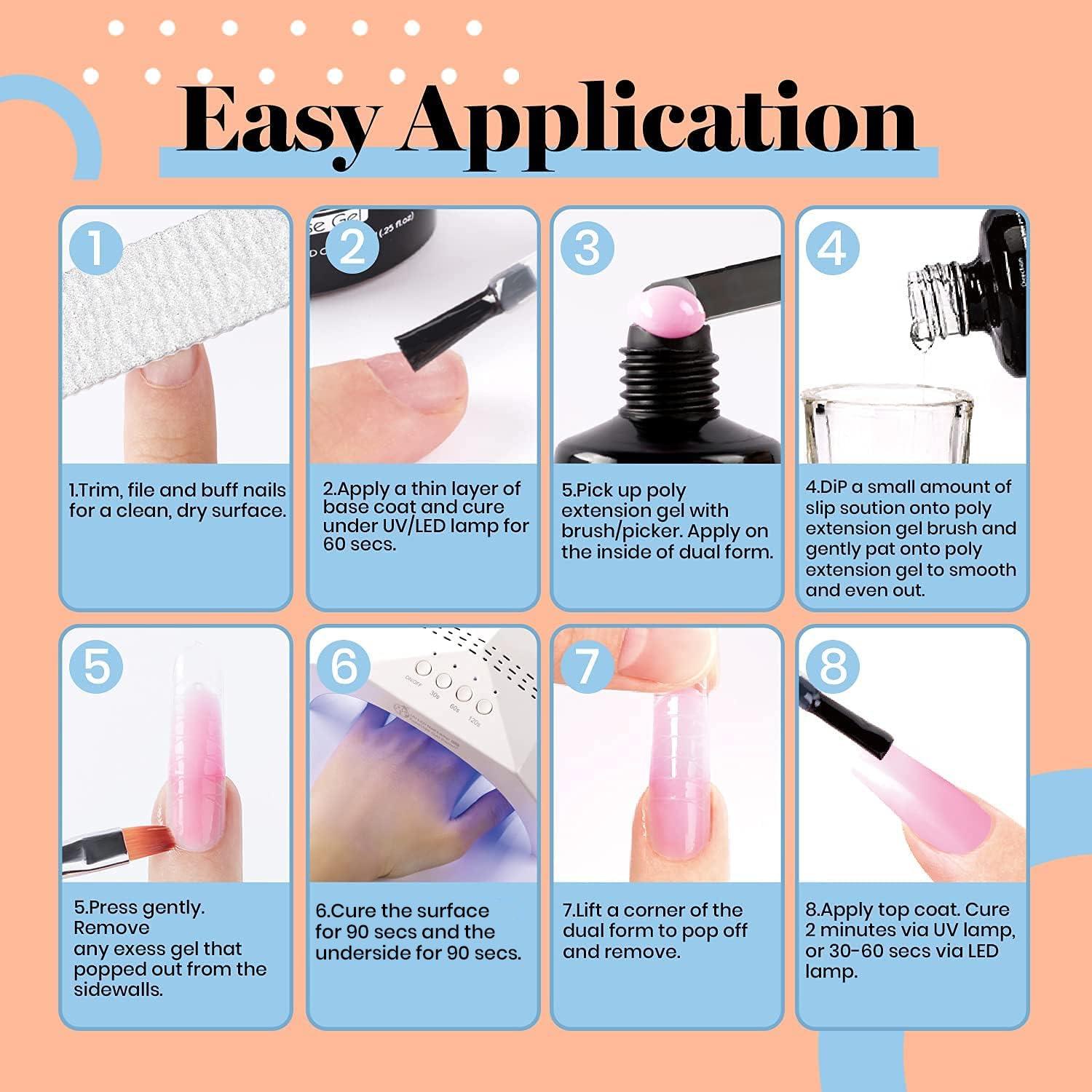 Easy Application

1

1.Trim, file and buff nails for a clean, dry surface.

2

se Gel
(.25 fl.oz)

2.Apply a thin layer of base coat and cure under UV/LED lamp for 60 secs.

3

5.Pick up poly extension gel with brush/picker. Apply on the inside of dual form.

4

4.DiP a small amount of slip soution onto poly extension gel brush and gently pat onto poly extension gel to smooth and even out.

5

5.Press gently. Remove any exess gel that popped out from the sidewalls.

6

ON/OFF 30s 60s 120s

6.Cure the surface for 90 secs and the underside for 90 secs.

7

7.Lift a corner of the dual form to pop off and remove.

8

8.Apply top coat. Cure 2 minutes via UV lamp, or 30-60 secs via LED lamp.