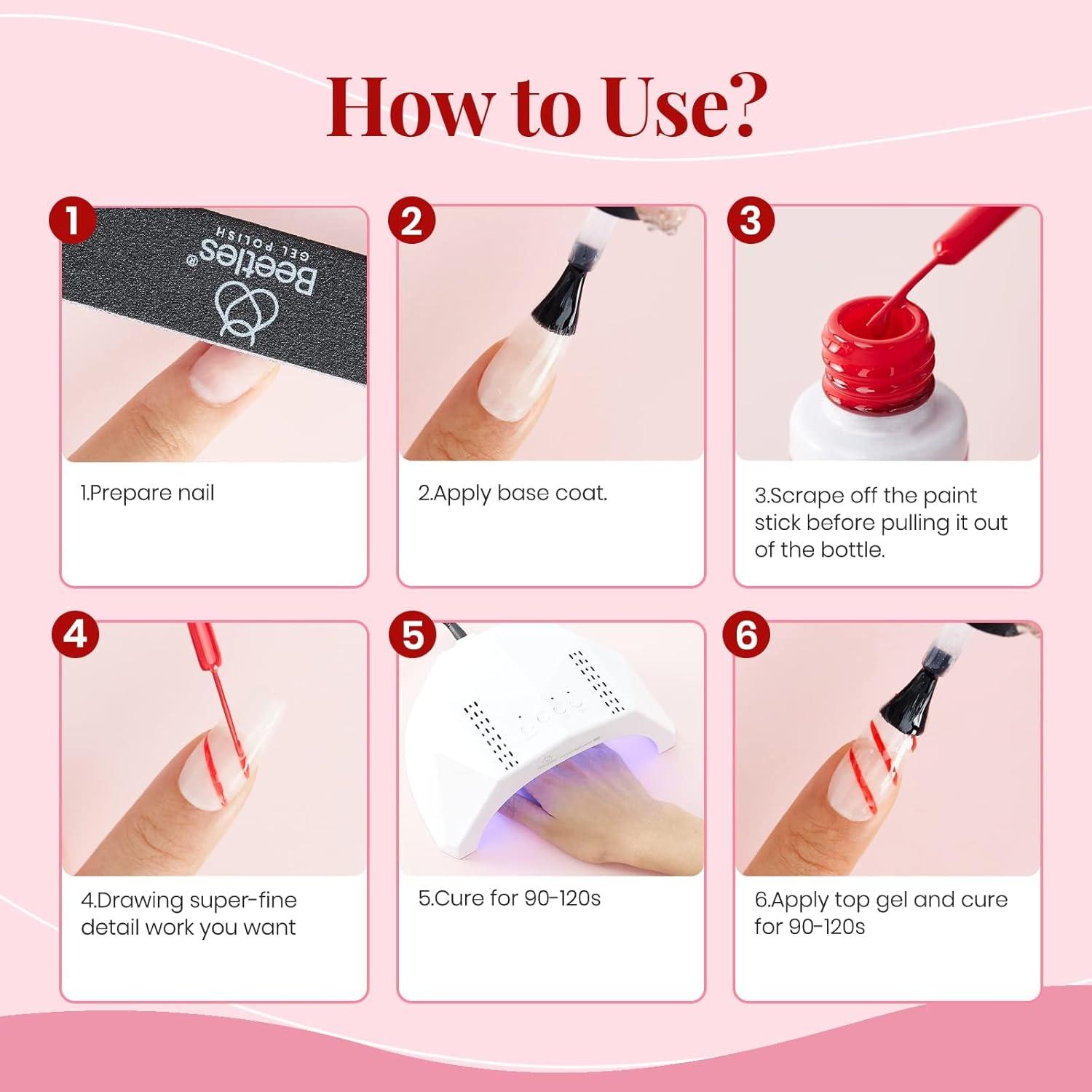 How to Use?

1

Beetles®
GEL POLISH

1.Prepare nail

2

2.Apply base coat.

3

3.Scrape off the paint stick before pulling it out of the bottle.

4

4.Drawing super-fine detail work you want

5

5.Cure for 90-120s

6

6.Apply top gel and cure for 90-120s