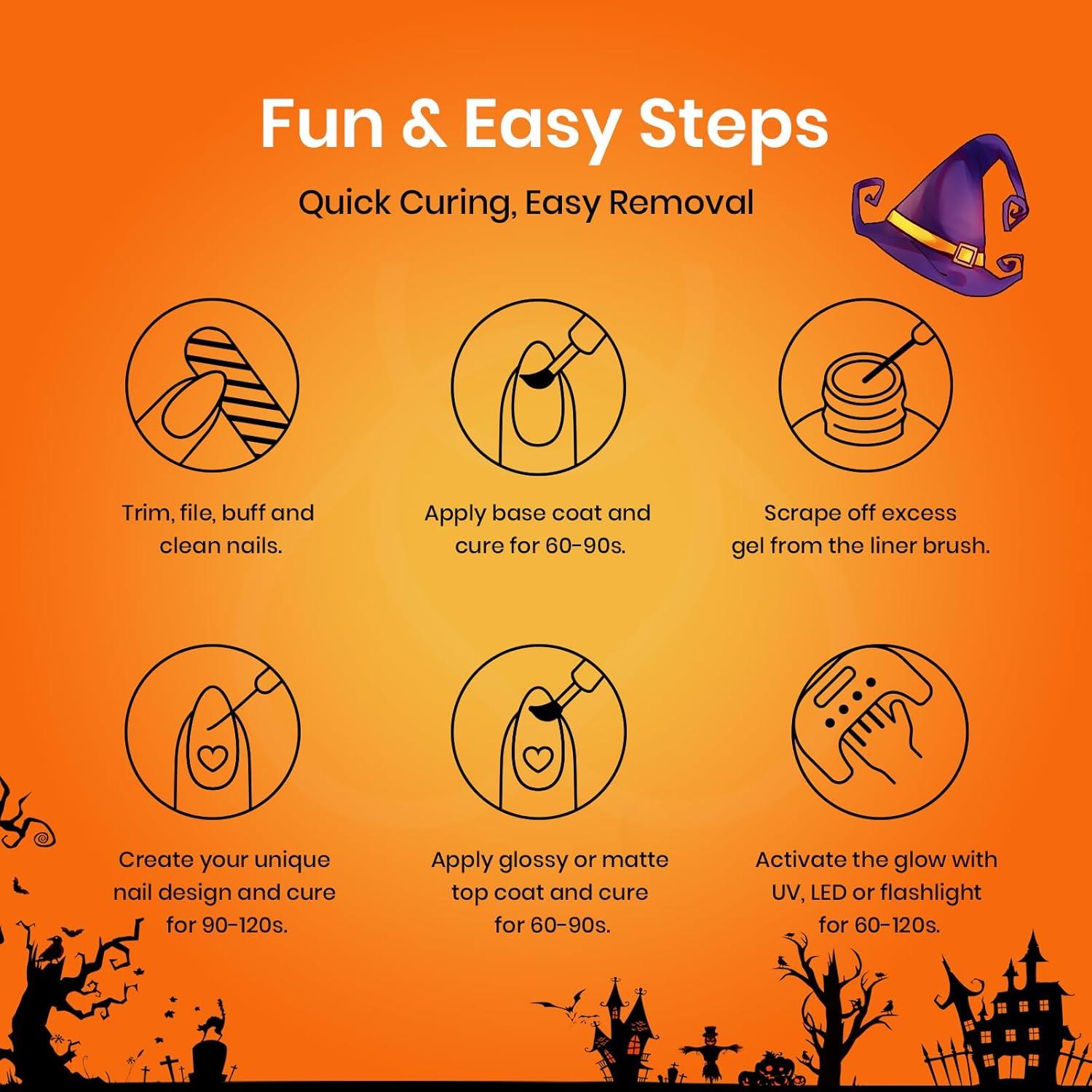 Fun & Easy Steps

Quick Curing, Easy Removal

Trim, file, buff and clean nails.

Apply base coat and cure for 60-90s.

Scrape off excess gel from the liner brush.

Create your unique nail design and cure for 90-120s.

Apply glossy or matte top coat and cure for 60-90s.

Activate the glow with UV, LED or flashlight for 60-120s.