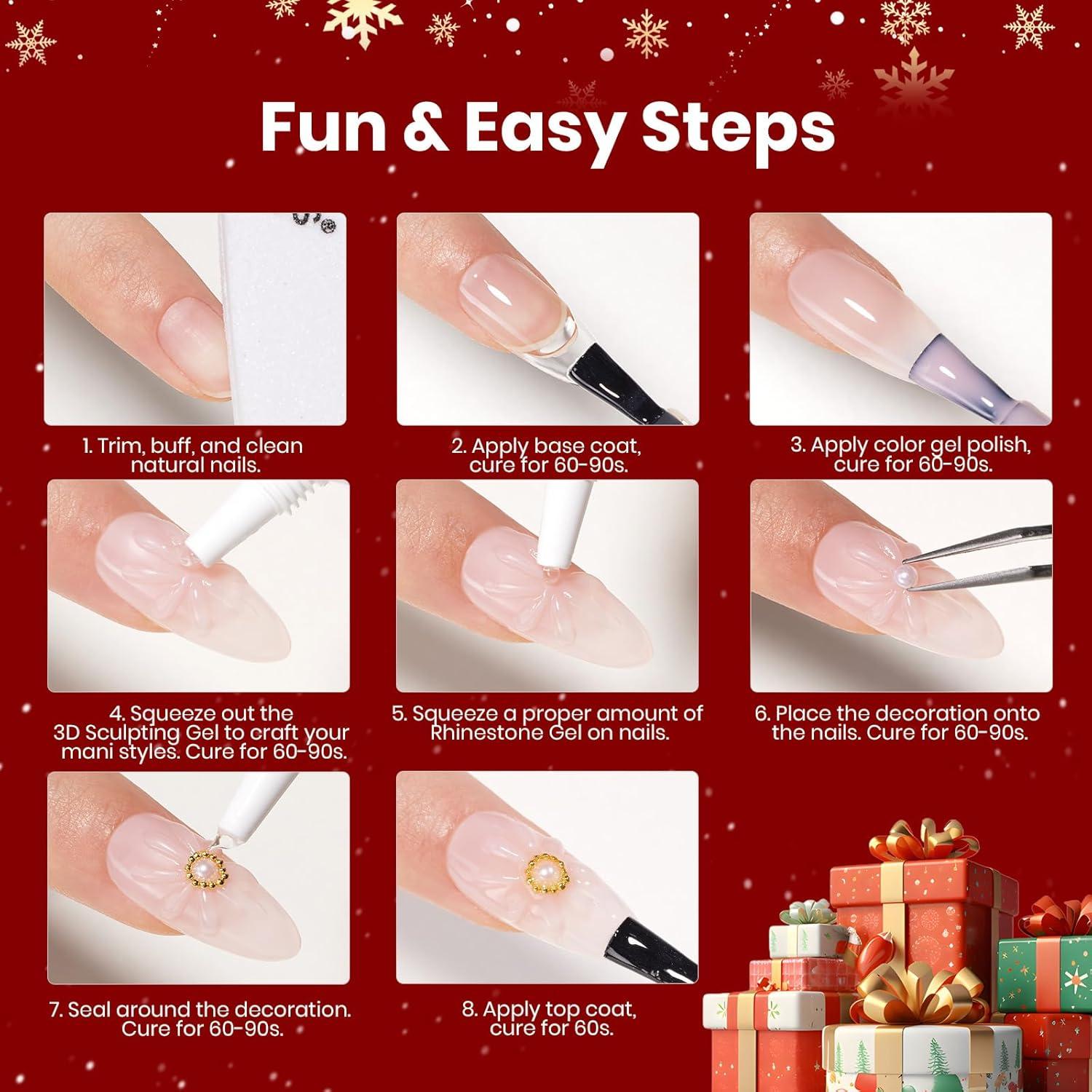 Fun & Easy Steps

1. Trim, buff, and clean natural nails.

2. Apply base coat, cure for 60-90s.

3. Apply color gel polish, cure for 60-90s.

4. Squeeze out the 3D Sculpting Gel to craft your mani styles. Cure for 60-90s.

5. Squeeze a proper amount of Rhinestone Gel on nails.

6. Place the decoration onto the nails. Cure for 60-90s.

7. Seal around the decoration. Cure for 60-90s.

8. Apply top coat, cure for 60s.