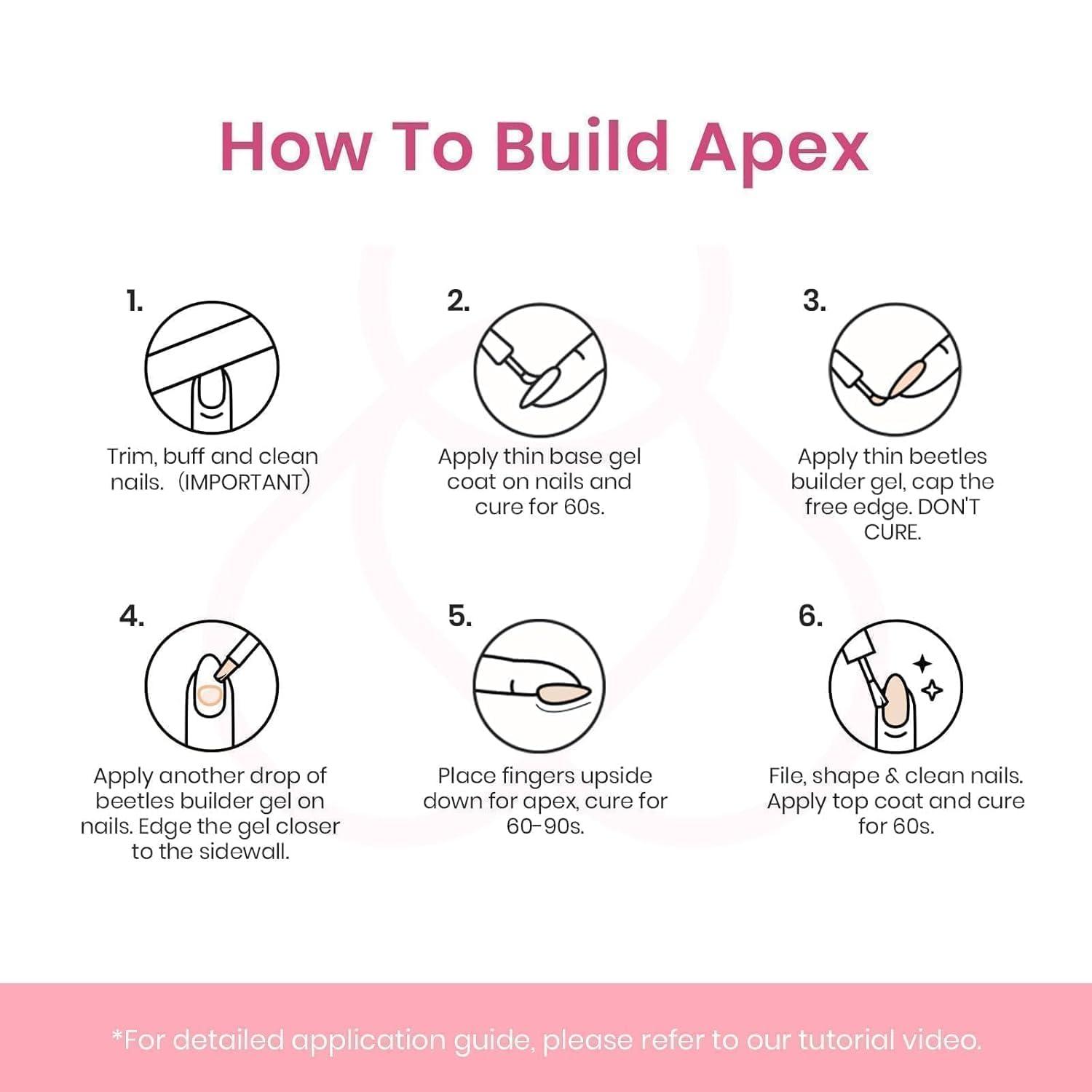 How To Build Apex

1.

Trim, buff and clean nails. (IMPORTANT)

2.

Apply thin base gel coat on nails and cure for 60s.

3.

Apply thin beetles builder gel, cap the free edge. DON'T CURE.

4.

Apply another drop of beetles builder gel on nails. Edge the gel closer to the sidewall.

5.

Place fingers upside down for apex, cure for 60-90s.

6.

File, shape & clean nails. Apply top coat and cure for 60s.

*For detailed application guide, please refer to our tutorial video.