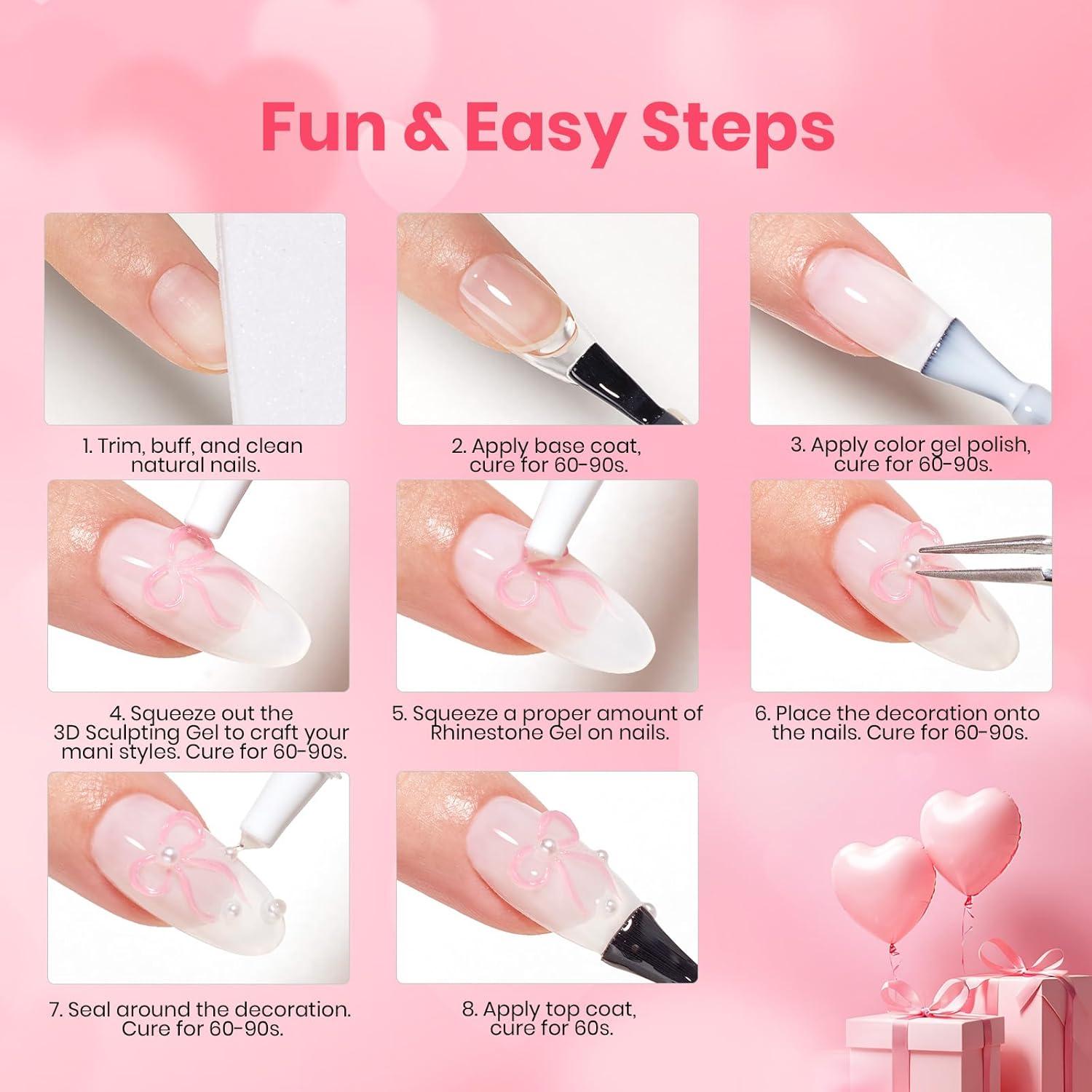 Fun & Easy Steps

1. Trim, buff, and clean natural nails.

2. Apply base coat, cure for 60-90s.

3. Apply color gel polish, cure for 60-90s.

4. Squeeze out the 3D Sculpting Gel to craft your mani styles. Cure for 60-90s.

5. Squeeze a proper amount of Rhinestone Gel on nails.

6. Place the decoration onto the nails. Cure for 60-90s.

7. Seal around the decoration. Cure for 60-90s.

8. Apply top coat, cure for 60s.