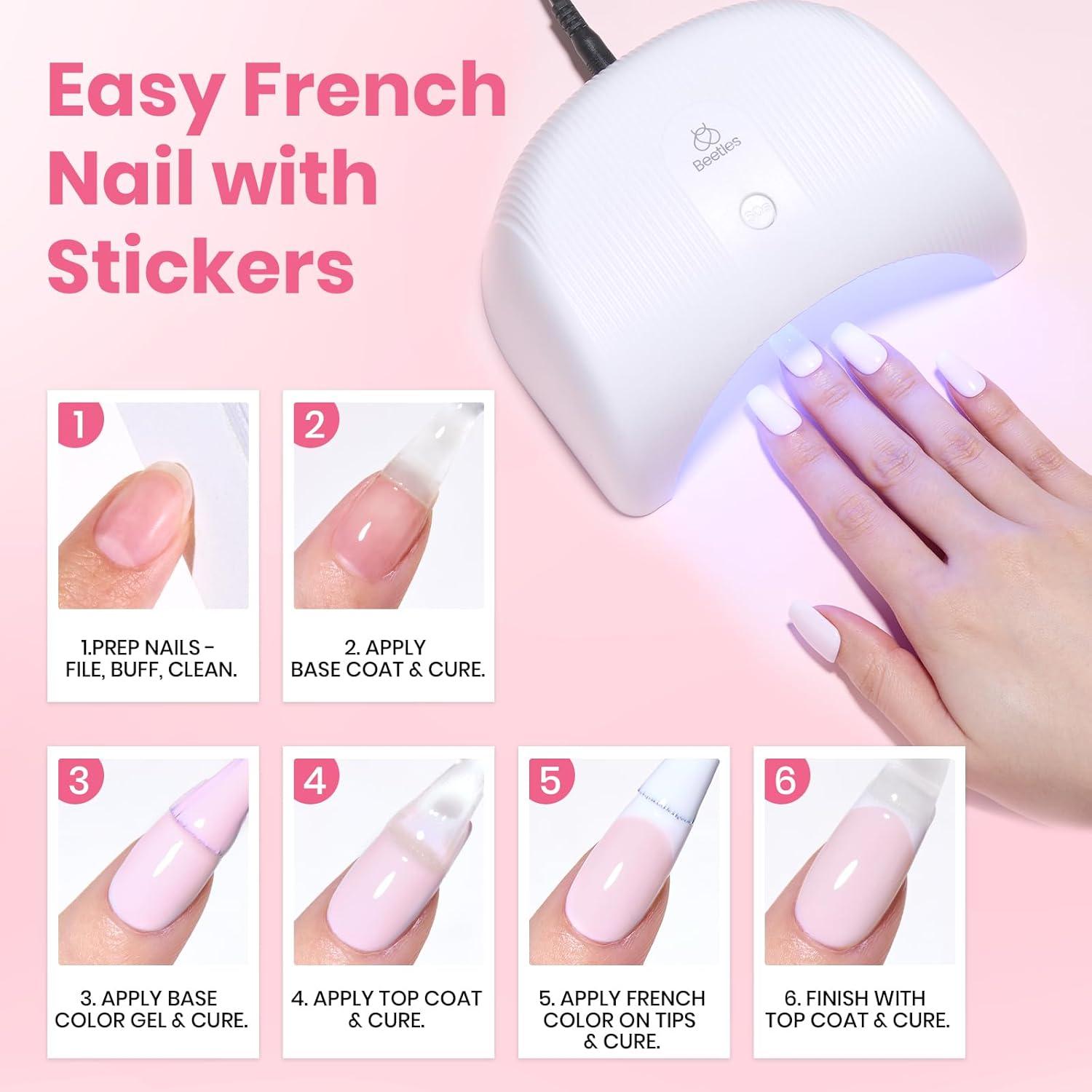 Easy French Nail with Stickers

Beetles

60s

1

1.PREP NAILS - FILE, BUFF, CLEAN.

2

2. APPLY BASE COAT & CURE.

3

3. APPLY BASE COLOR GEL & CURE.

4

4. APPLY TOP COAT & CURE.

5

5. APPLY FRENCH COLOR ON TIPS & CURE.

6

6. FINISH WITH TOP COAT & CURE.