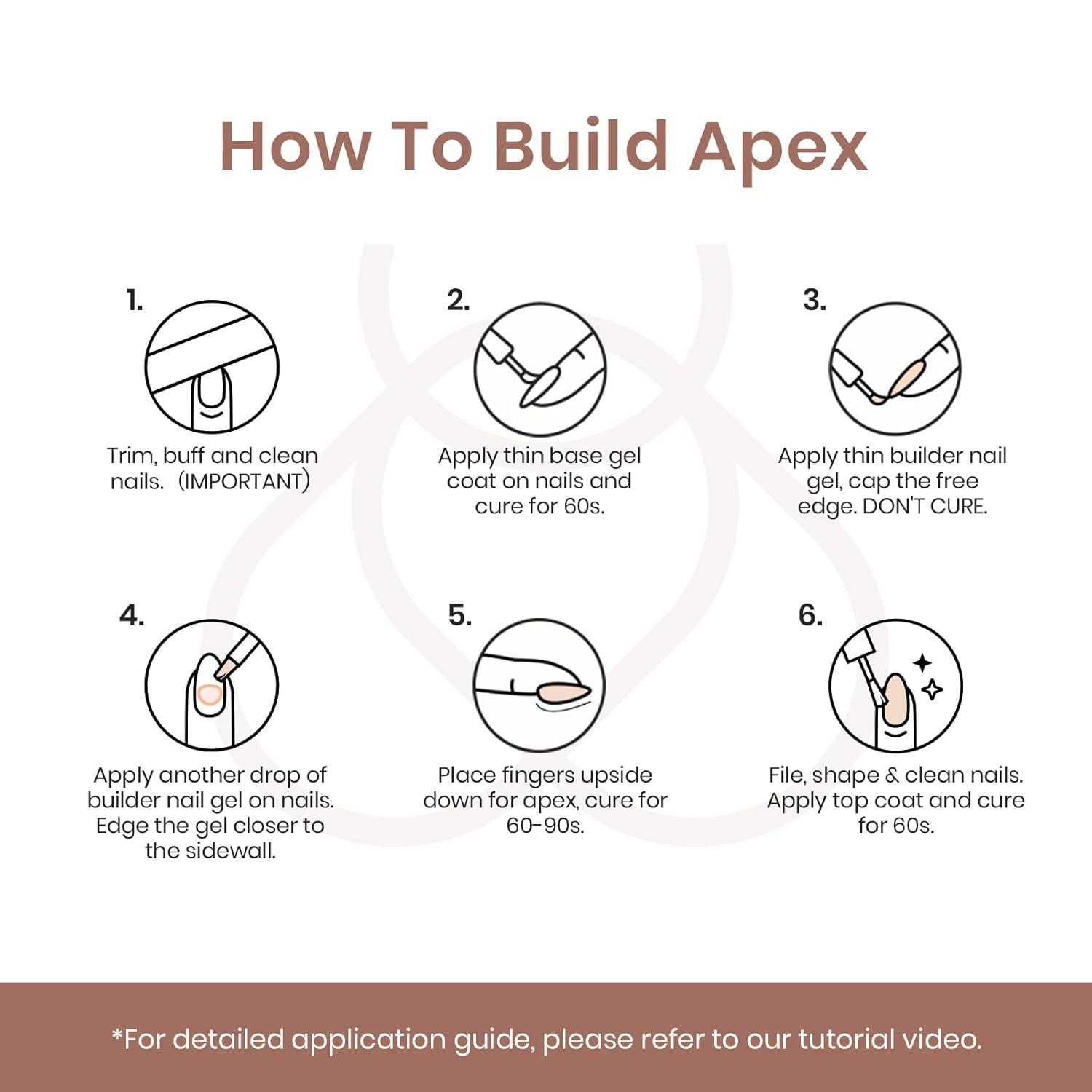 How To Build Apex

1.

Trim, buff and clean nails. (IMPORTANT)

2.

Apply thin base gel coat on nails and cure for 60s.

3.

Apply thin builder nail gel, cap the free edge. DON'T CURE.

4.

Apply another drop of builder nail gel on nails. Edge the gel closer to the sidewall.

5.

Place fingers upside down for apex, cure for 60-90s.

6.

File, shape & clean nails. Apply top coat and cure for 60s.

*For detailed application guide, please refer to our tutorial video.