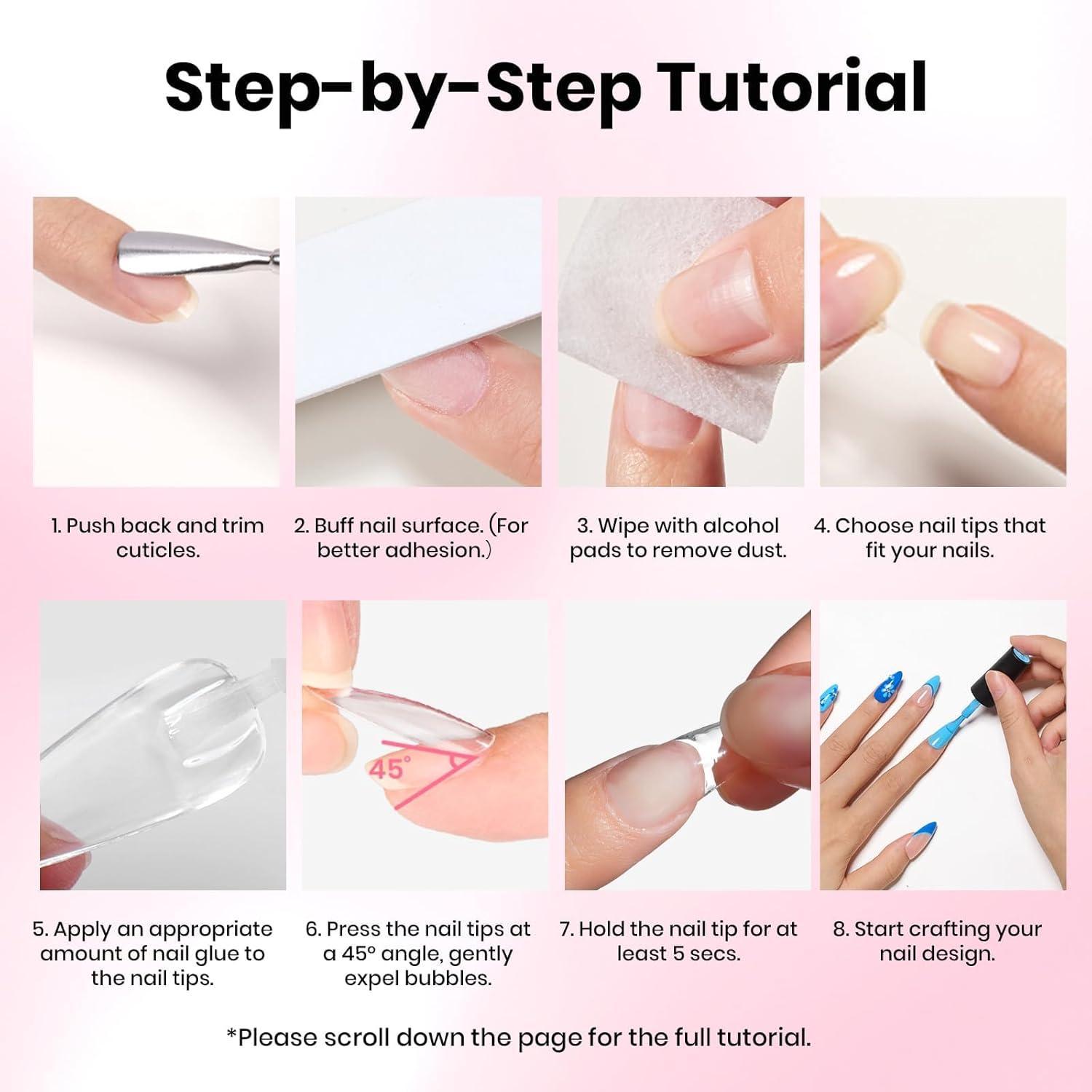 Step-by-Step Tutorial

1. Push back and trim cuticles.

2. Buff nail surface. (For better adhesion.)

3. Wipe with alcohol pads to remove dust.

4. Choose nail tips that fit your nails.

45°

5. Apply an appropriate amount of nail glue to the nail tips.

6. Press the nail tips at a 45° angle, gently expel bubbles.

7. Hold the nail tip for at least 5 secs.

8. Start crafting your nail design.

*Please scroll down the page for the full tutorial.