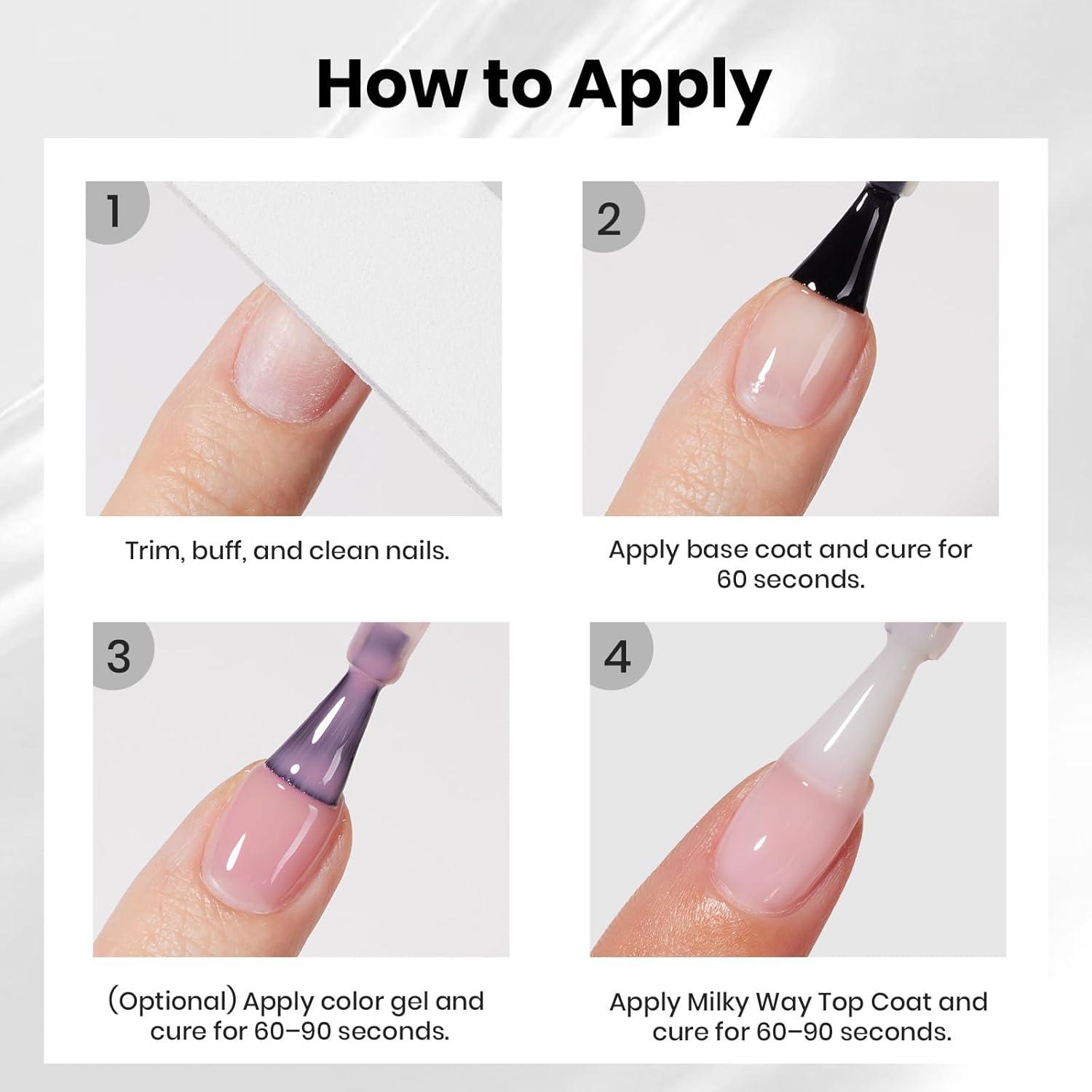 How to Apply

1

Trim, buff, and clean nails.

2

Apply base coat and cure for 60 seconds.

3

(Optional) Apply color gel and cure for 60–90 seconds.

4

Apply Milky Way Top Coat and cure for 60–90 seconds.