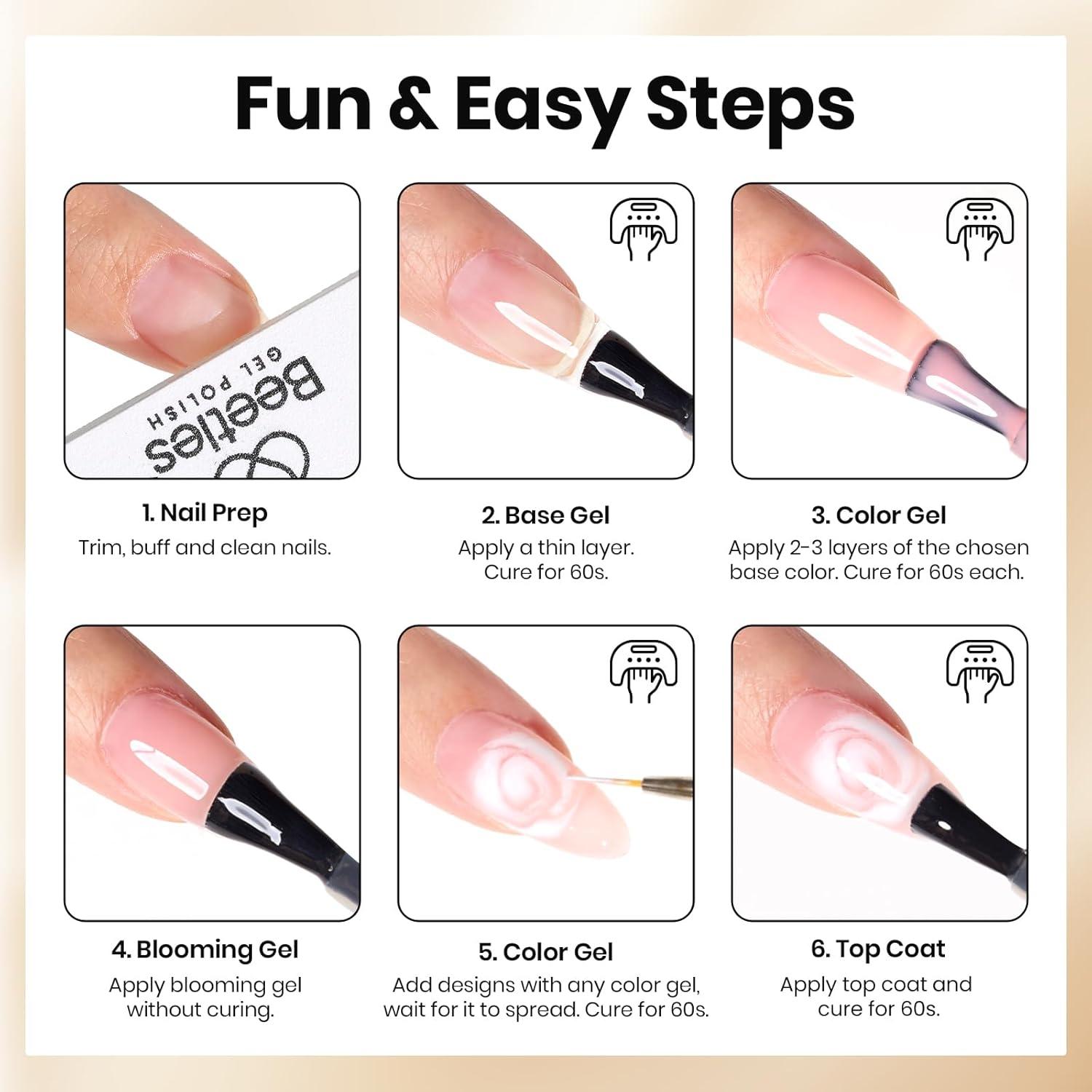 Fun & Easy Steps

Beetles
GEL POLISH

1. Nail Prep
Trim, buff and clean nails.

2. Base Gel
Apply a thin layer. Cure for 60s.

3. Color Gel
Apply 2-3 layers of the chosen base color. Cure for 60s each.

4. Blooming Gel
Apply blooming gel without curing.

5. Color Gel
Add designs with any color gel, wait for it to spread. Cure for 60s.

6. Top Coat
Apply top coat and cure for 60s.