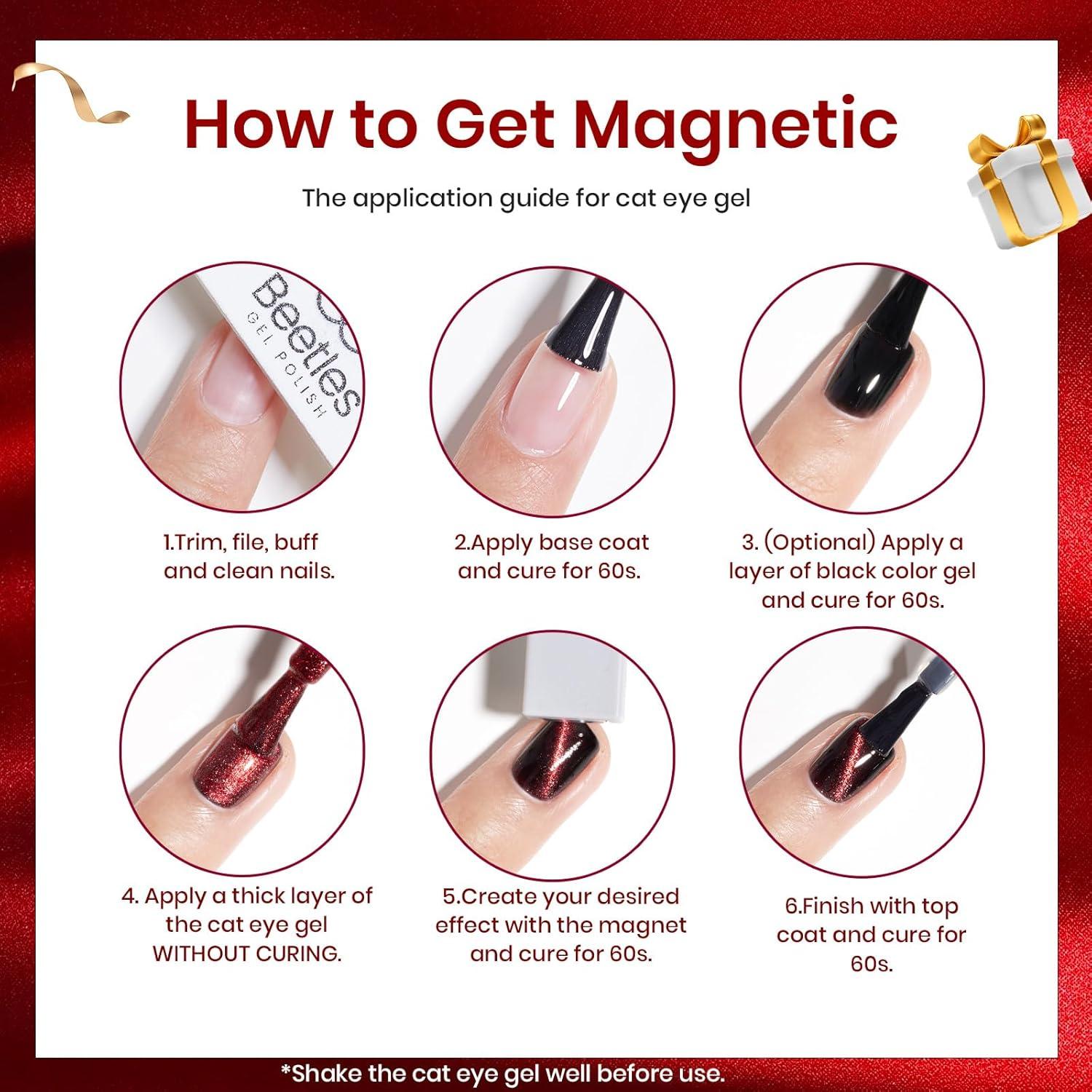 How to Get Magnetic

The application guide for cat eye gel

Beetles
GEL POLISH

1.Trim, file, buff and clean nails.

2.Apply base coat and cure for 60s.

3. (Optional) Apply a layer of black color gel and cure for 60s.

4. Apply a thick layer of the cat eye gel WITHOUT CURING.

5.Create your desired effect with the magnet and cure for 60s.

6.Finish with top coat and cure for 60s.

*Shake the cat eye gel well before use.