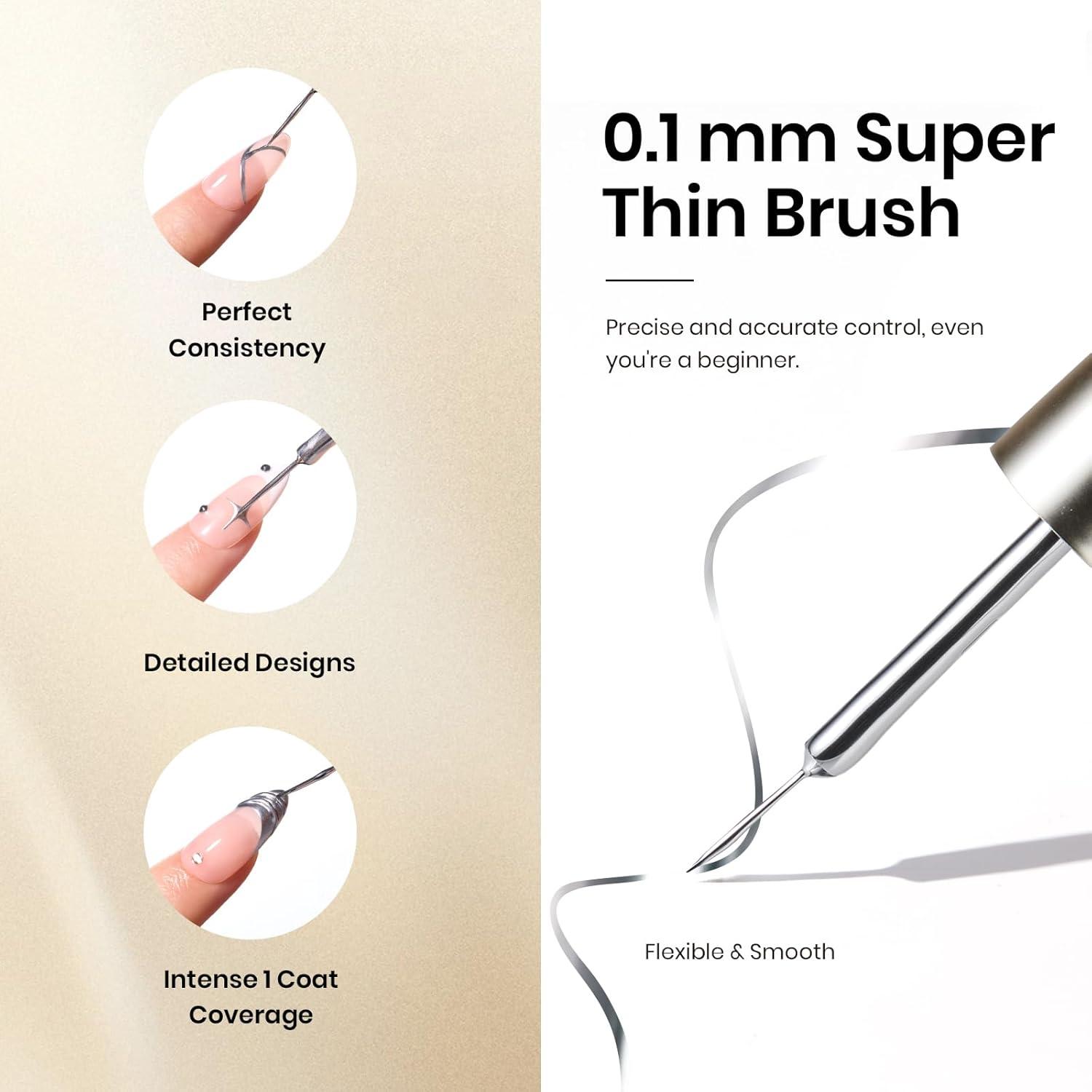 Perfect Consistency

Detailed Designs

Intense 1 Coat Coverage

0.1 mm Super Thin Brush

Precise and accurate control, even you're a beginner.

Flexible & Smooth