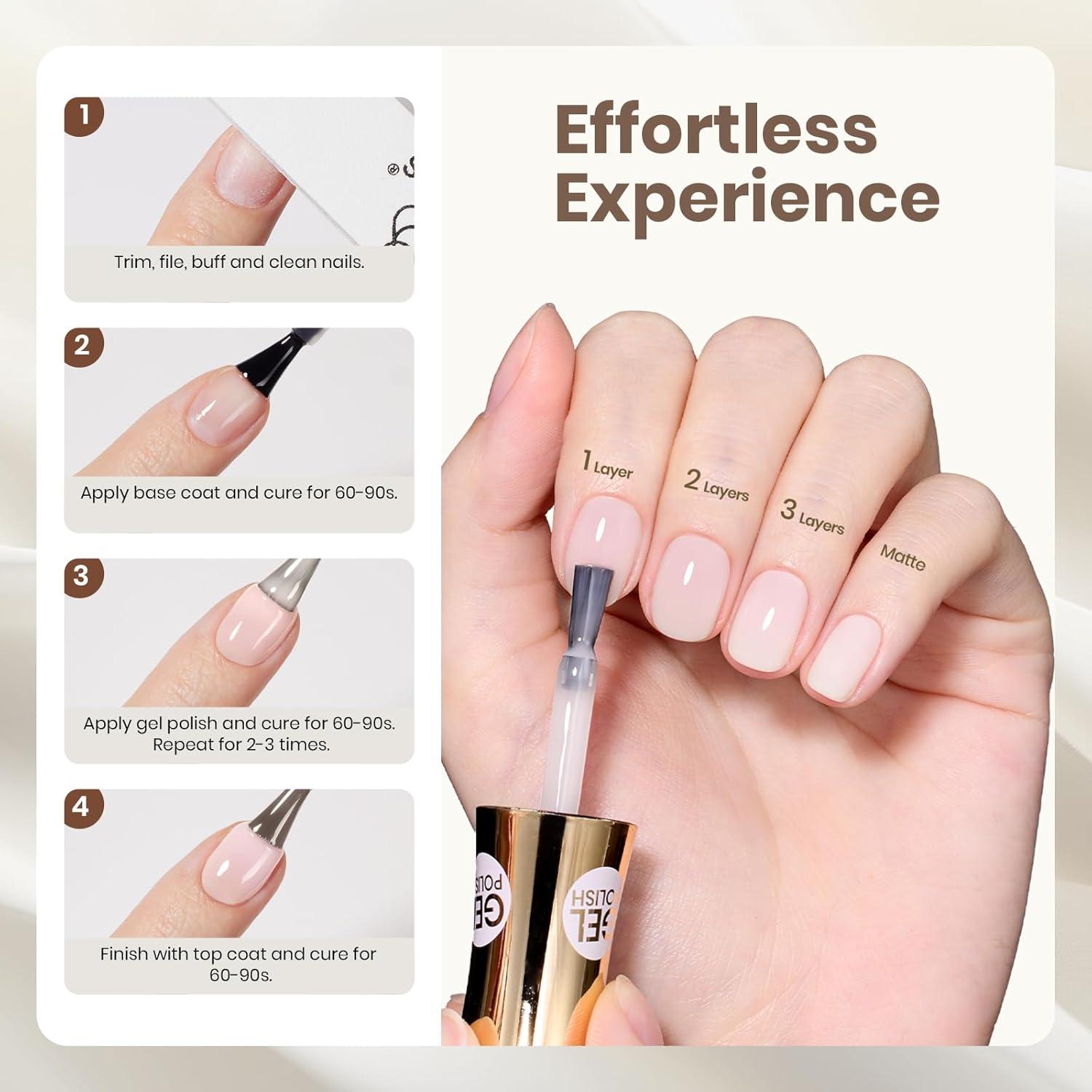 1
Trim, file, buff and clean nails.

2
Apply base coat and cure for 60-90s.

3
Apply gel polish and cure for 60-90s. Repeat for 2-3 times.

4
Finish with top coat and cure for 60-90s.

Effortless Experience

1 Layer
2 Layers
3 Layers
Matte

GEL POLISH
GEL POLISH