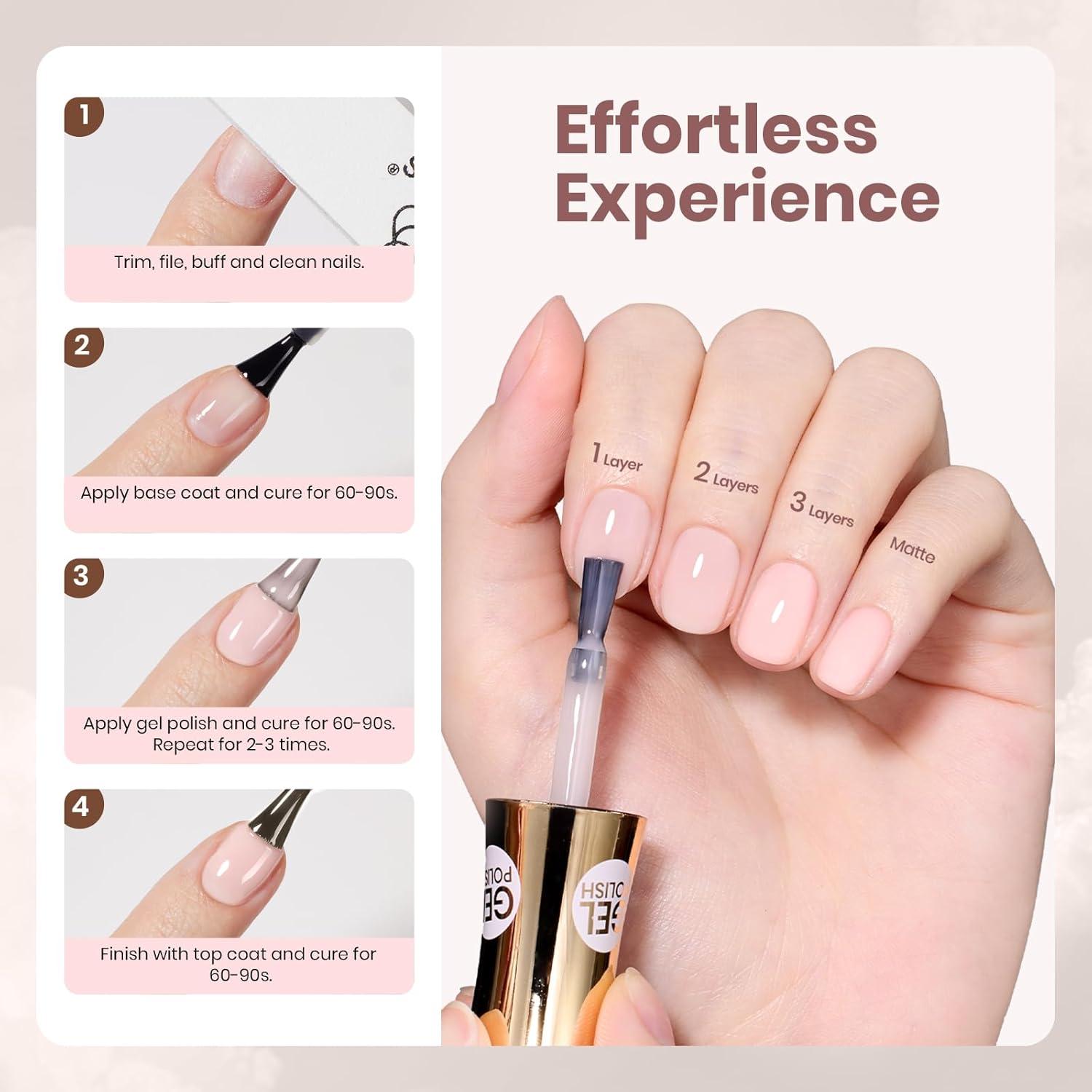 1
Trim, file, buff and clean nails.

2
Apply base coat and cure for 60-90s.

3
Apply gel polish and cure for 60-90s. Repeat for 2-3 times.

4
Finish with top coat and cure for 60-90s.

Effortless Experience

1 Layer
2 Layers
3 Layers
Matte

GEL POLISH
GEL POLISH