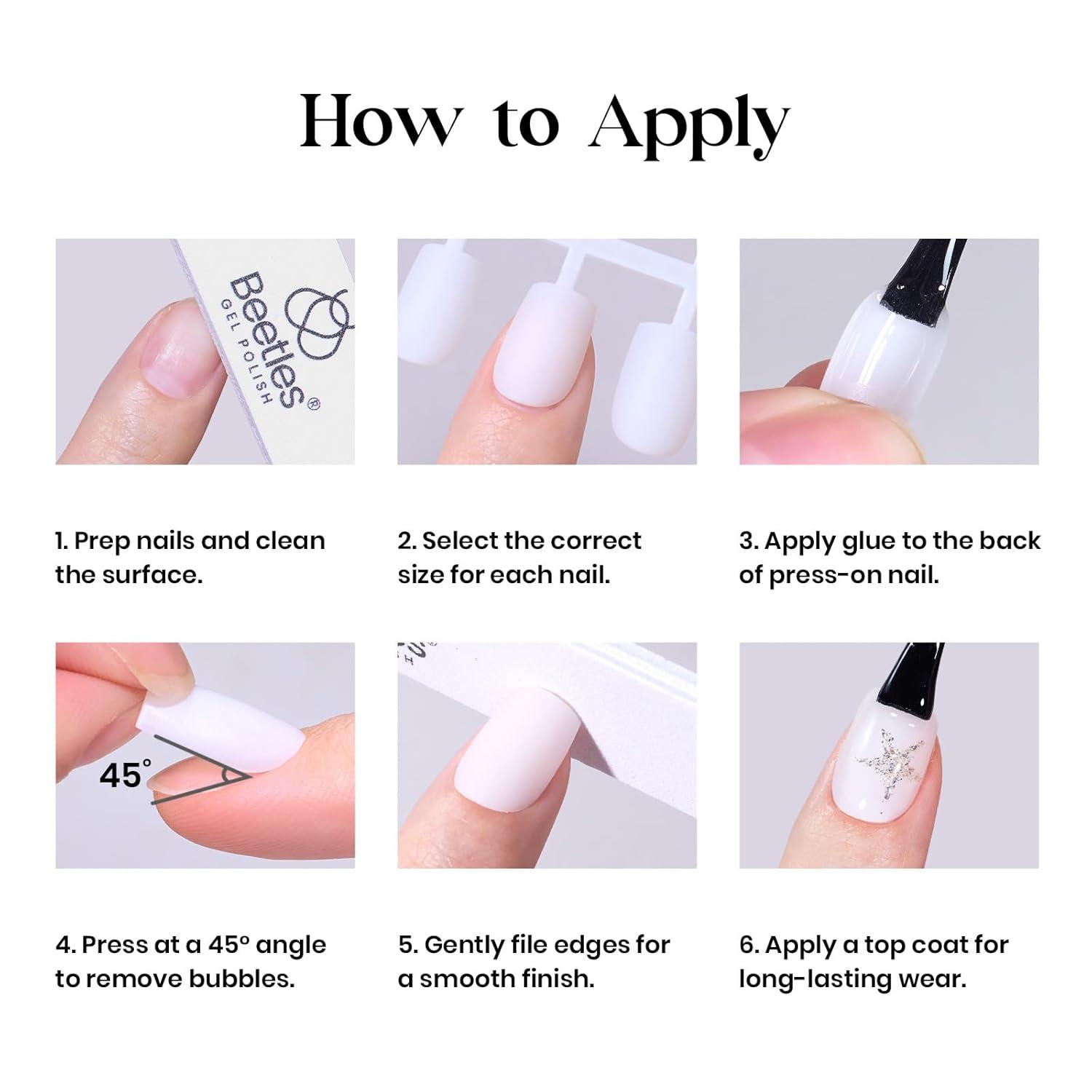 How to Apply

Beetles®
GEL POLISH

1. Prep nails and clean the surface.

2. Select the correct size for each nail.

3. Apply glue to the back of press-on nail.

45°

4. Press at a 45° angle to remove bubbles.

5. Gently file edges for a smooth finish.

6. Apply a top coat for long-lasting wear.