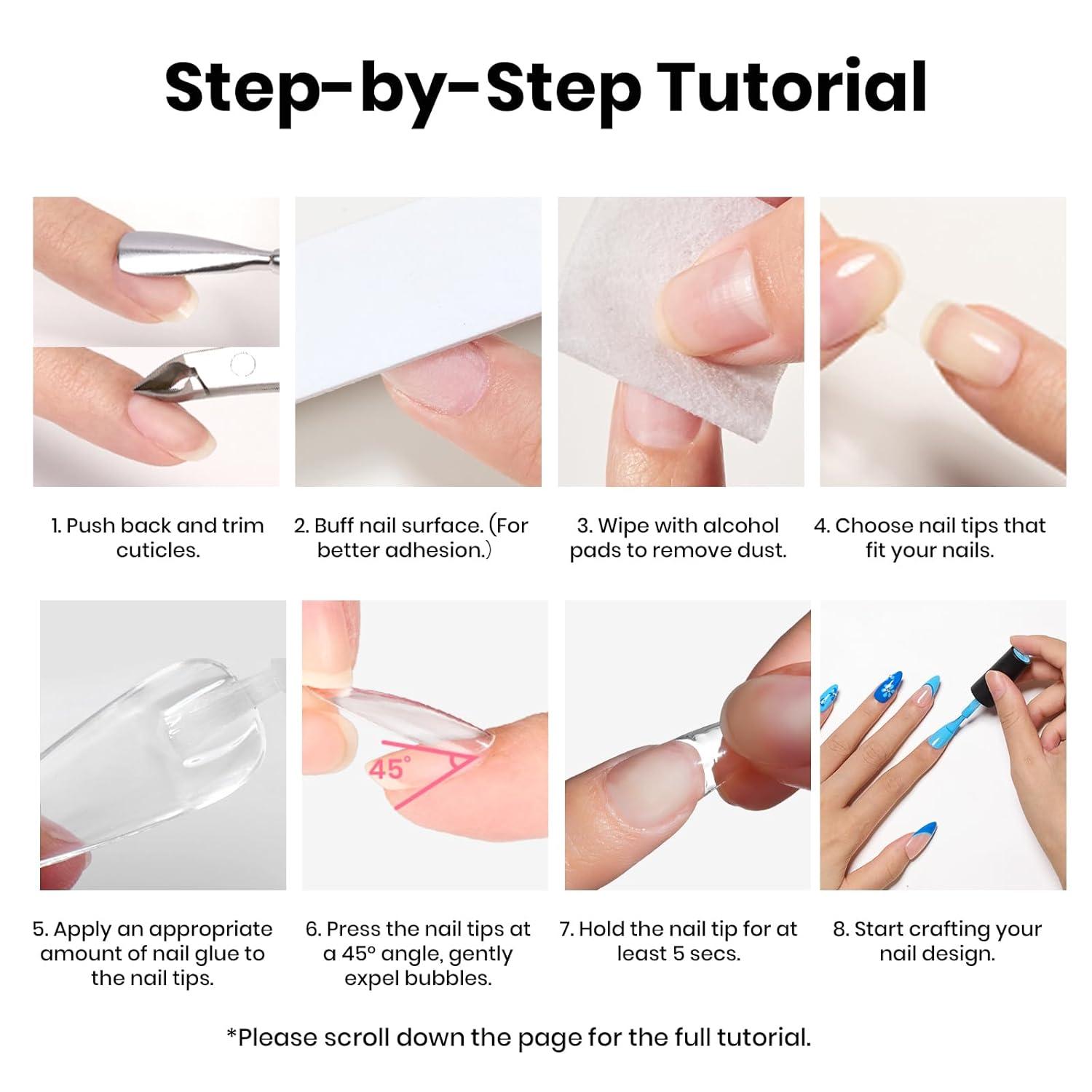 Step-by-Step Tutorial

1. Push back and trim cuticles.

2. Buff nail surface. (For better adhesion.)

3. Wipe with alcohol pads to remove dust.

4. Choose nail tips that fit your nails.

45°

5. Apply an appropriate amount of nail glue to the nail tips.

6. Press the nail tips at a 45° angle, gently expel bubbles.

7. Hold the nail tip for at least 5 secs.

8. Start crafting your nail design.

*Please scroll down the page for the full tutorial.